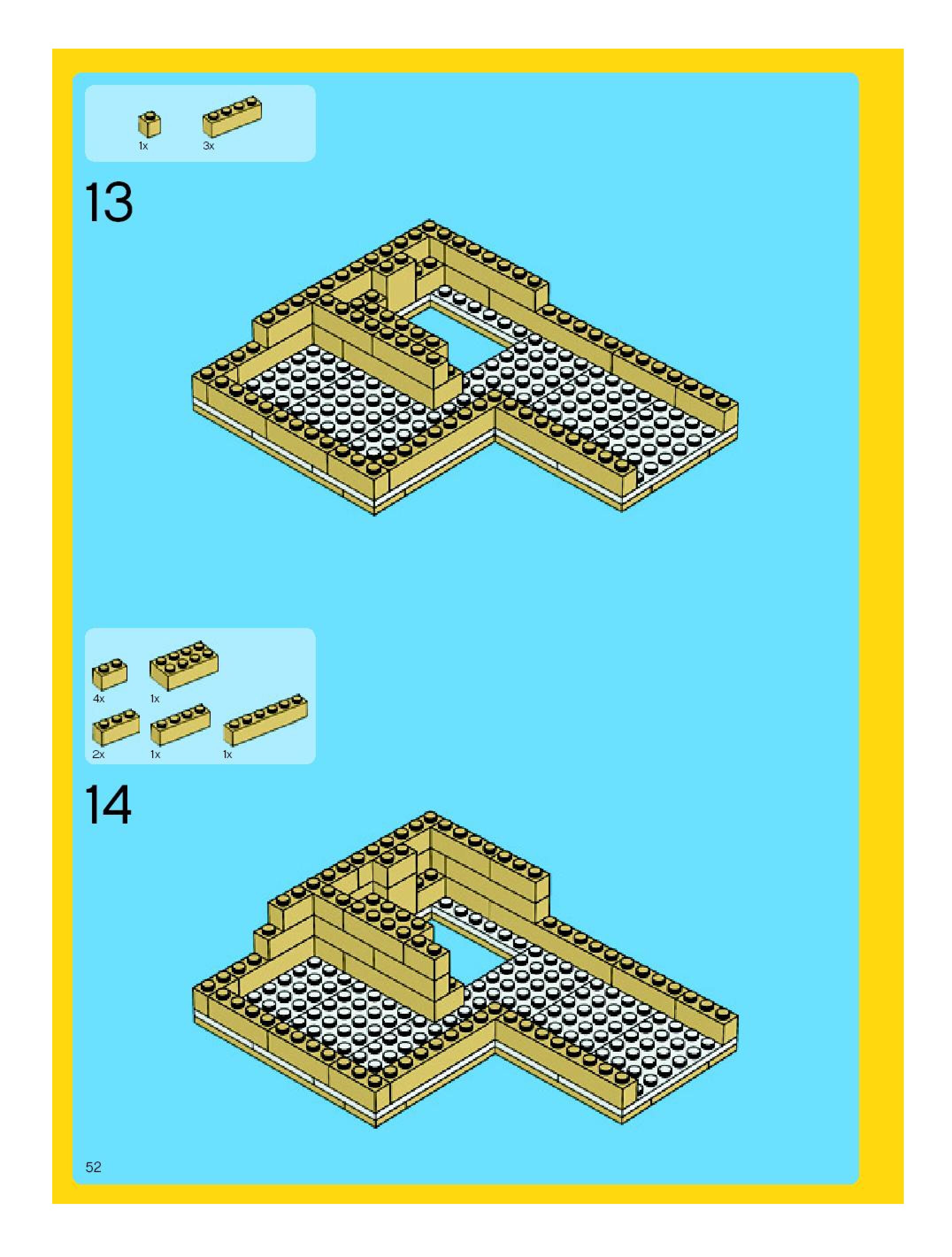 1x 3x

13

4x 1x

2x 1x 1x

14

52