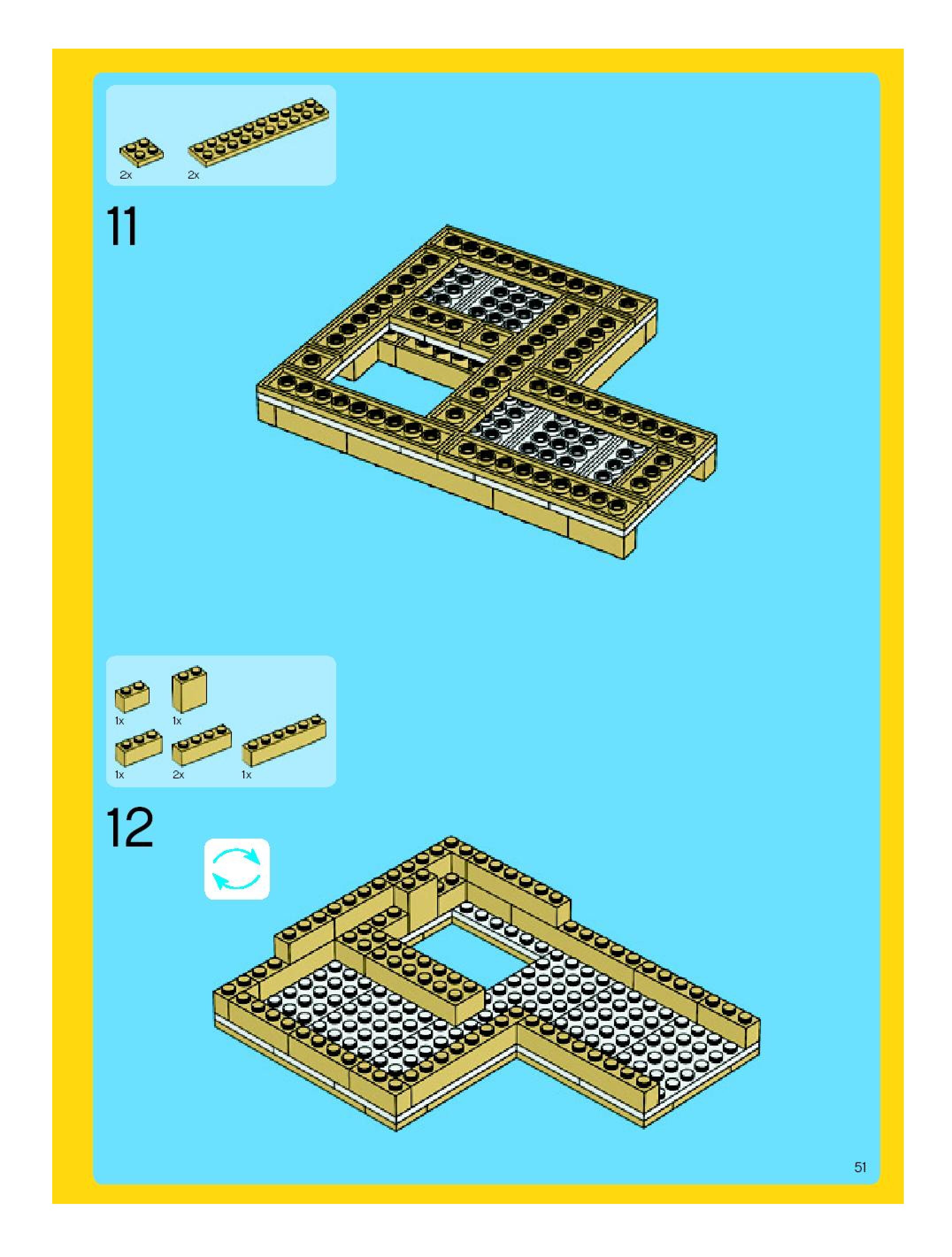 2x 2x

11

1x 1x

1x 2x 1x

12

51