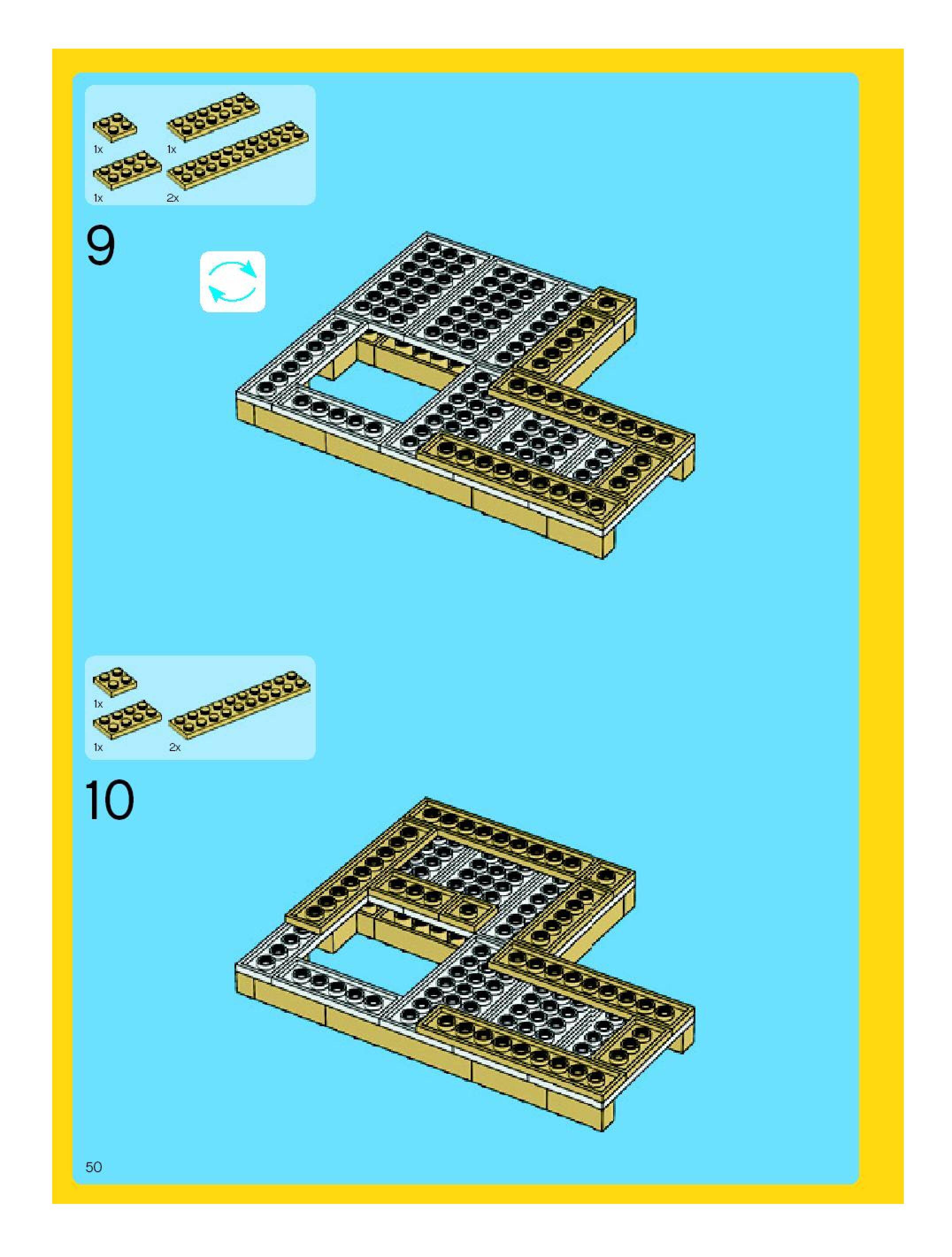 1x
1x
1x
2x

9

1x
1x
2x

10

50