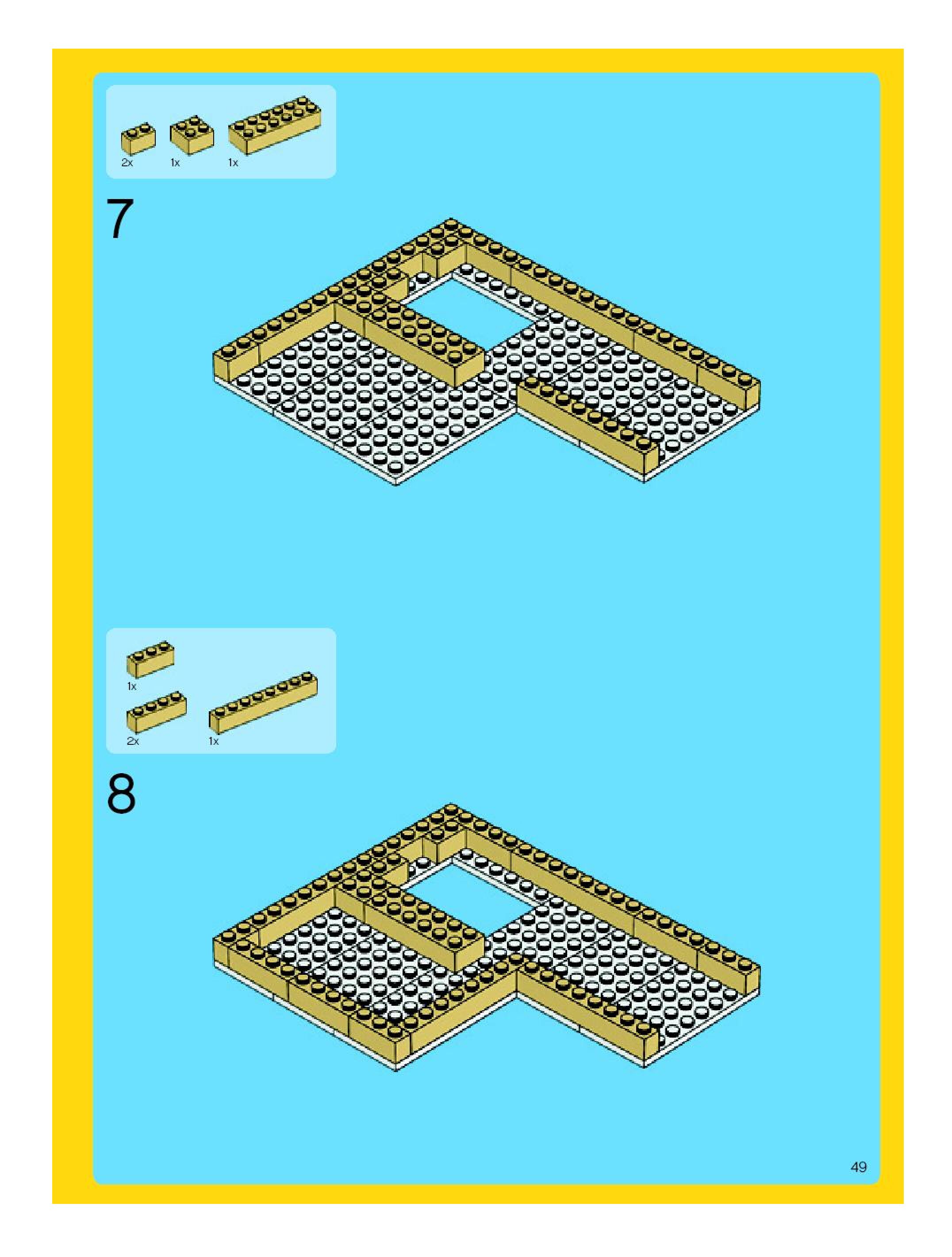 2x 1x 1x

7

1x

2x 1x

8

49