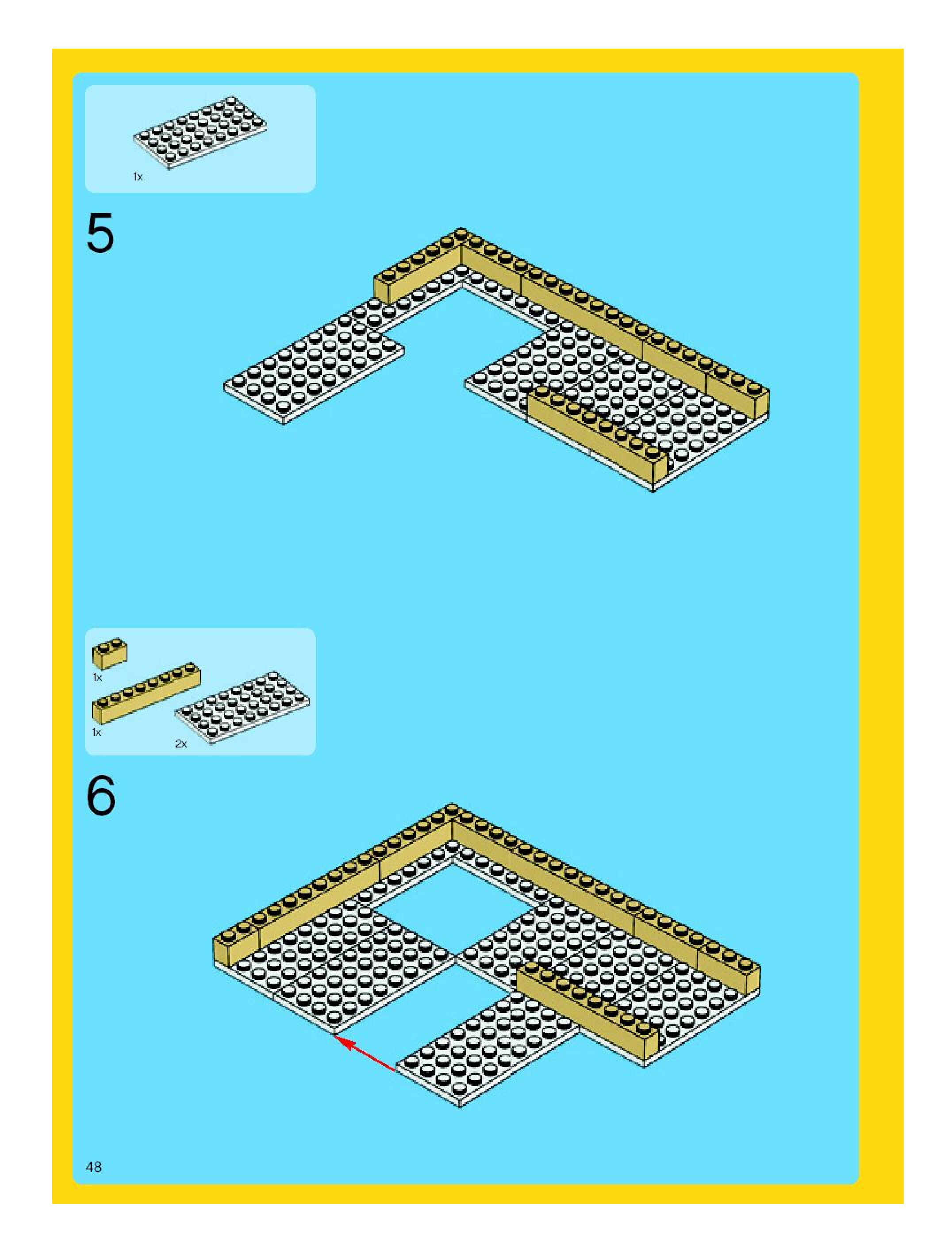 1x

5

1x

1x

2x

6

48