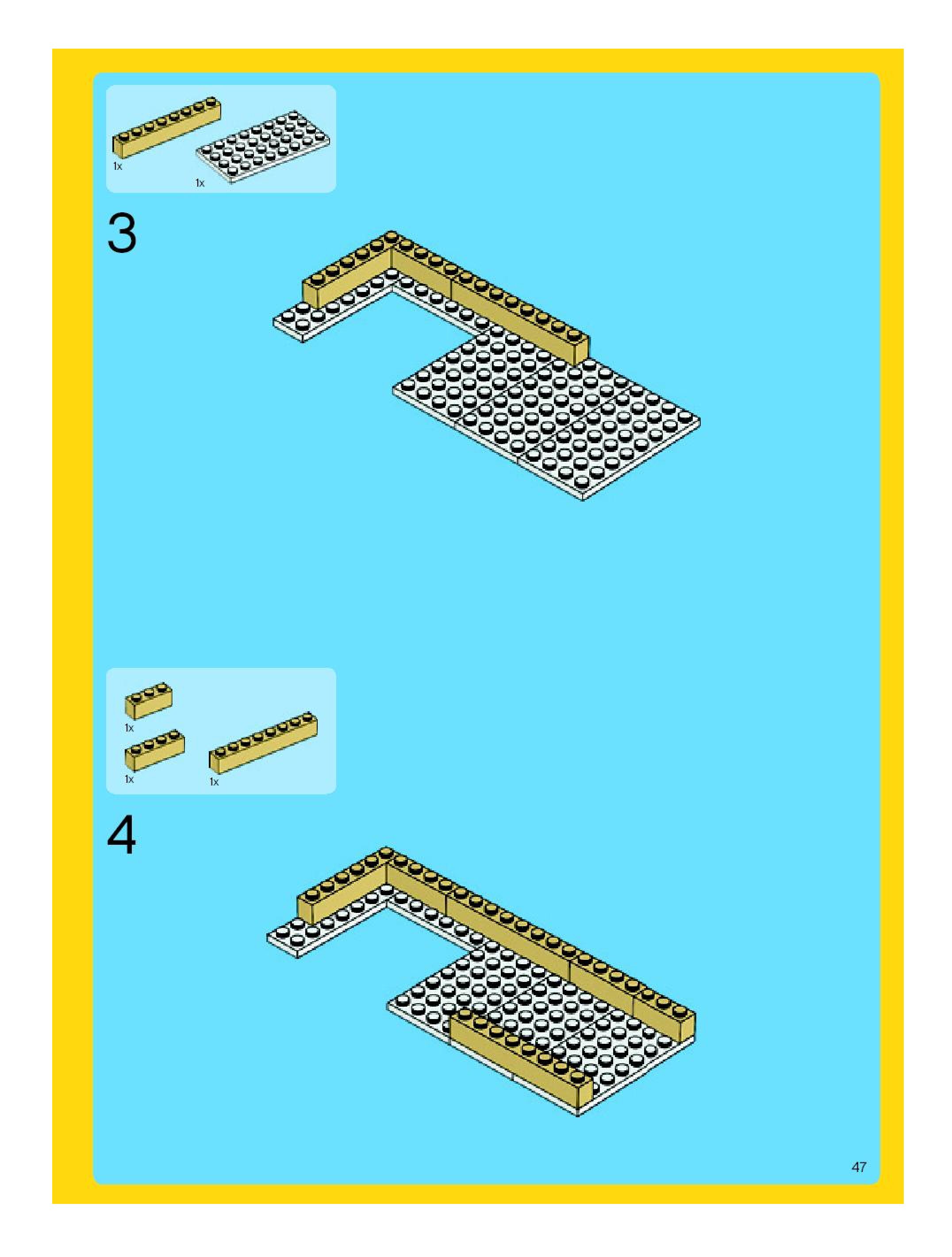 1x

1x

3

1x

1x

1x

4

47