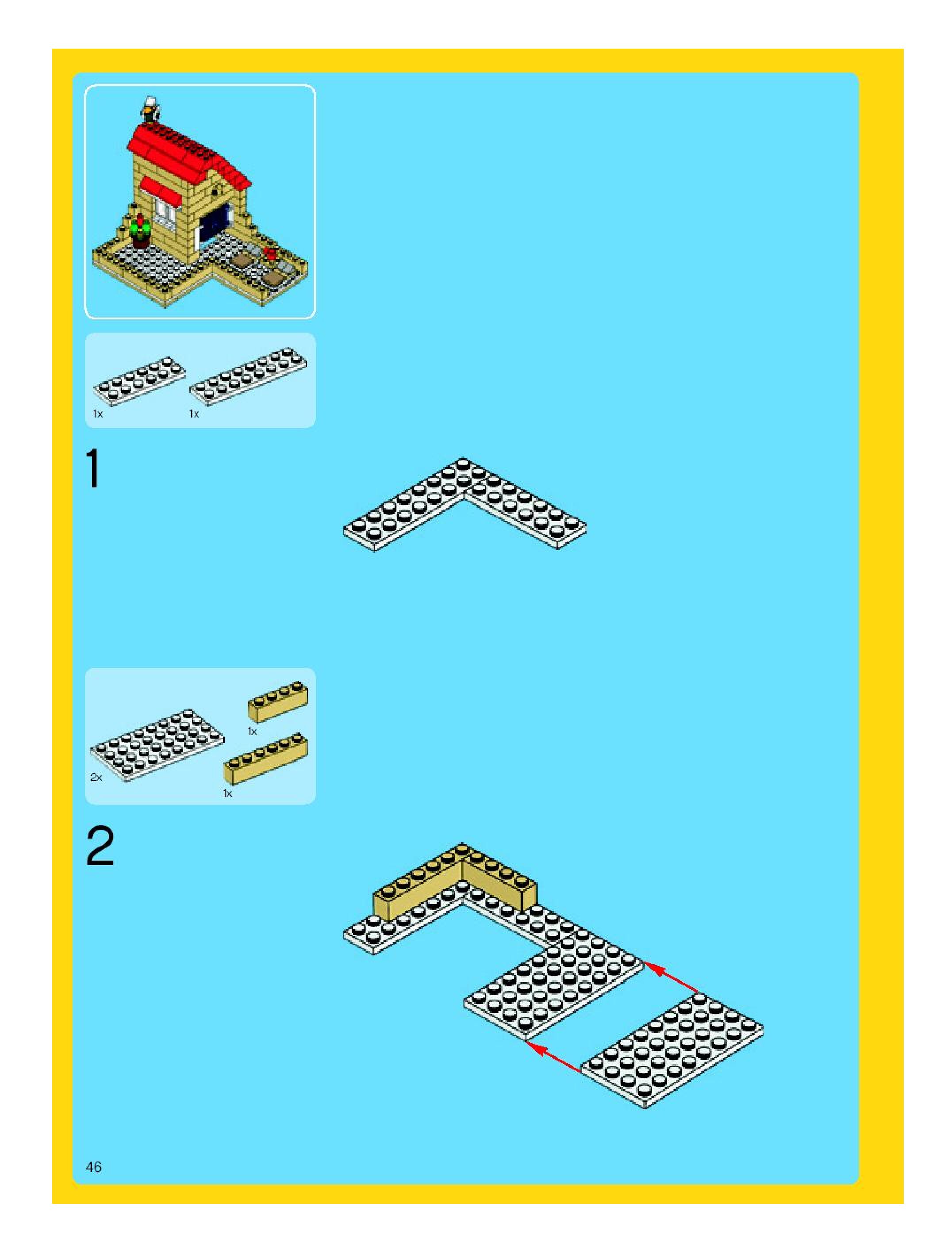 1x

1x

1

1x

2x

1x

2

46