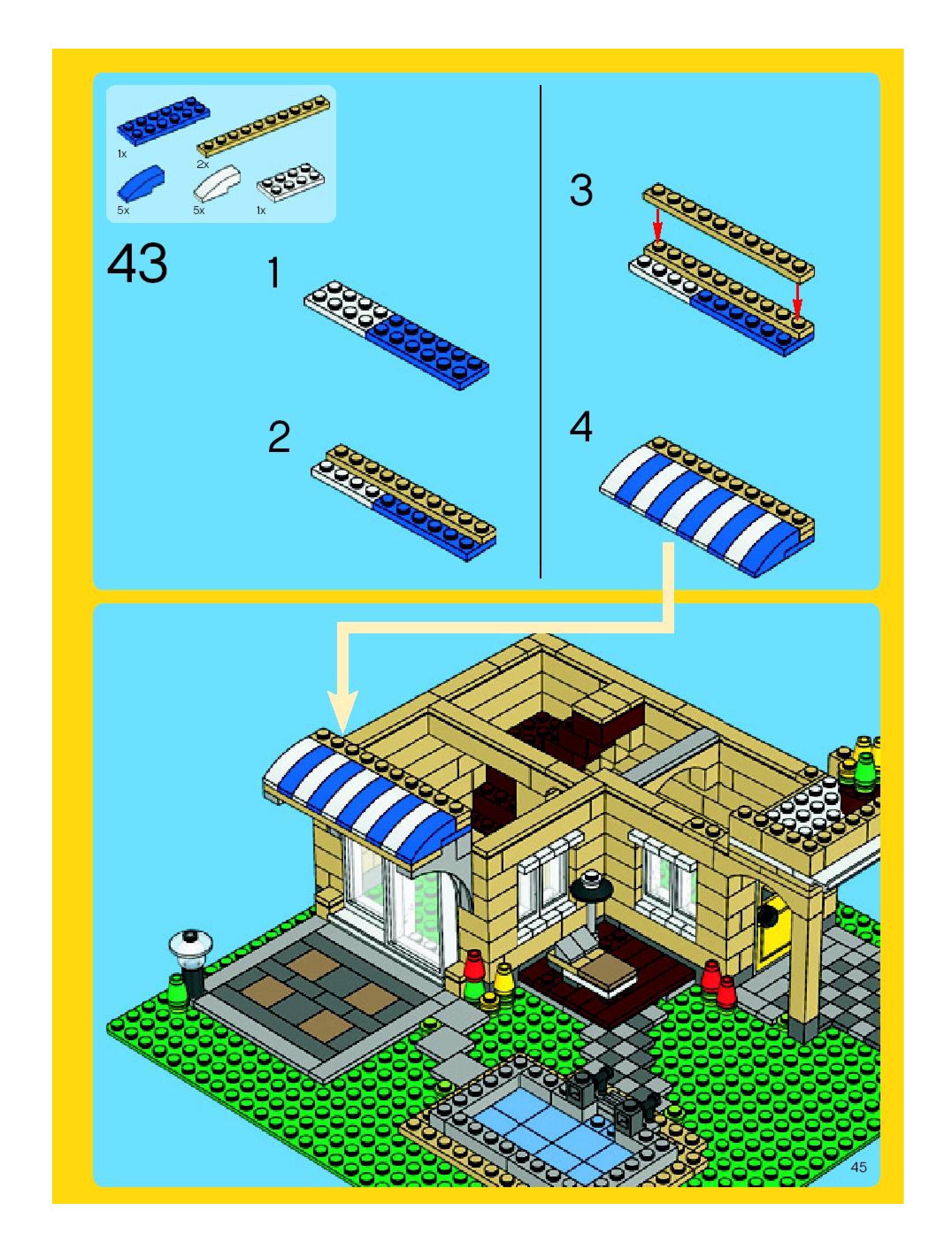 1x
2x
5x
5x
1x
43
1
2
3
4
45