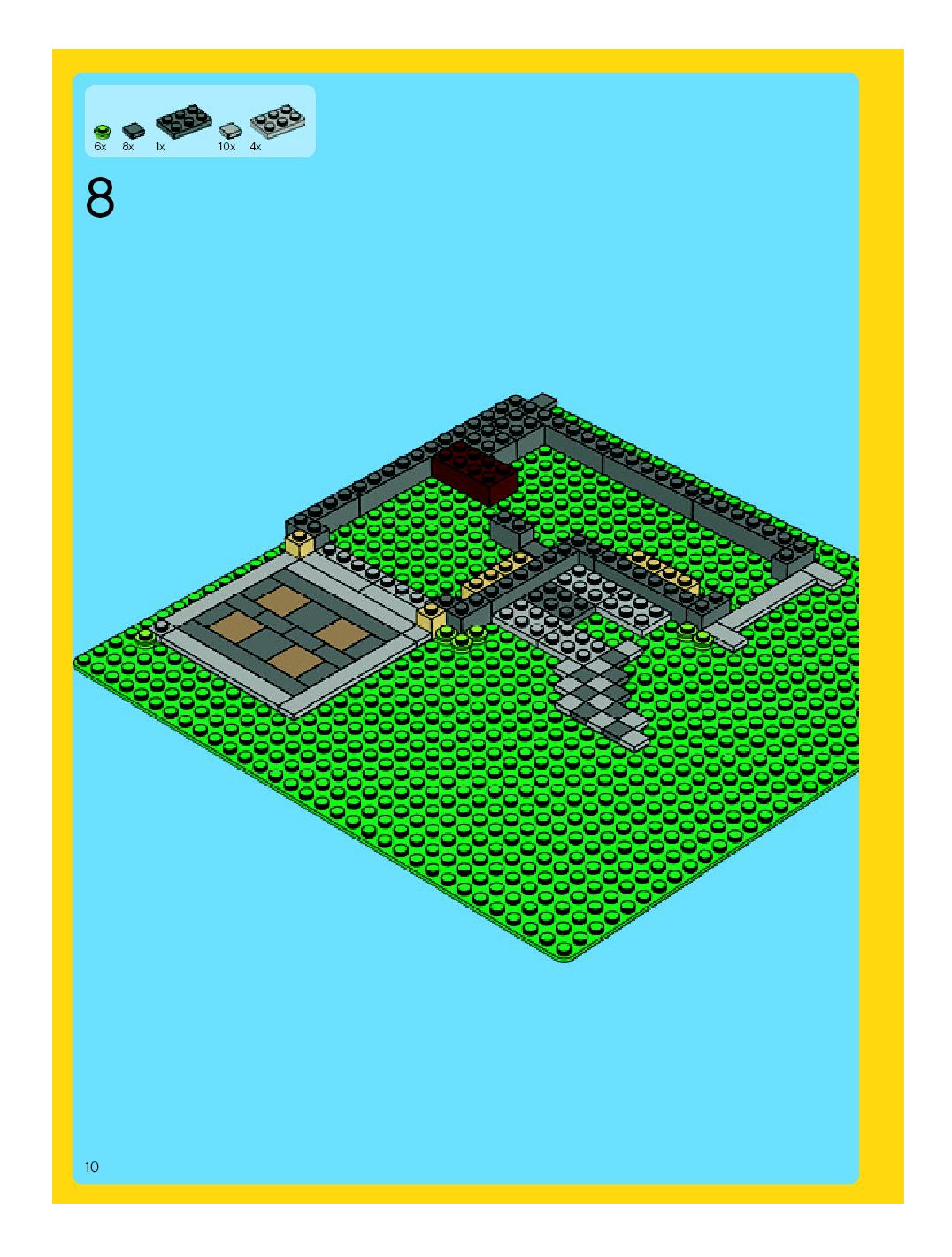 6x 8x 1x 10x 4x

8

10