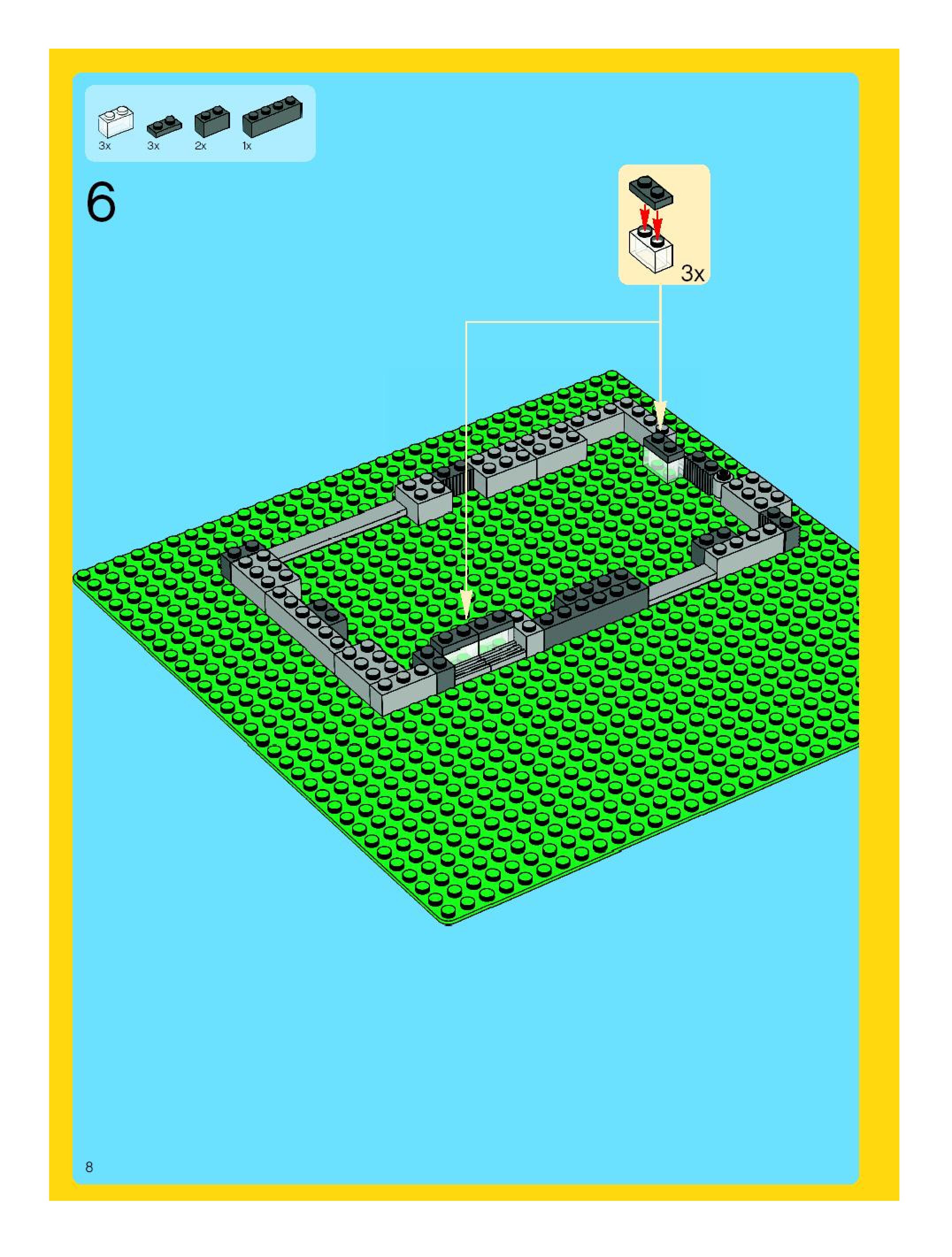 3x 3x 2x 1x

6

3x

8