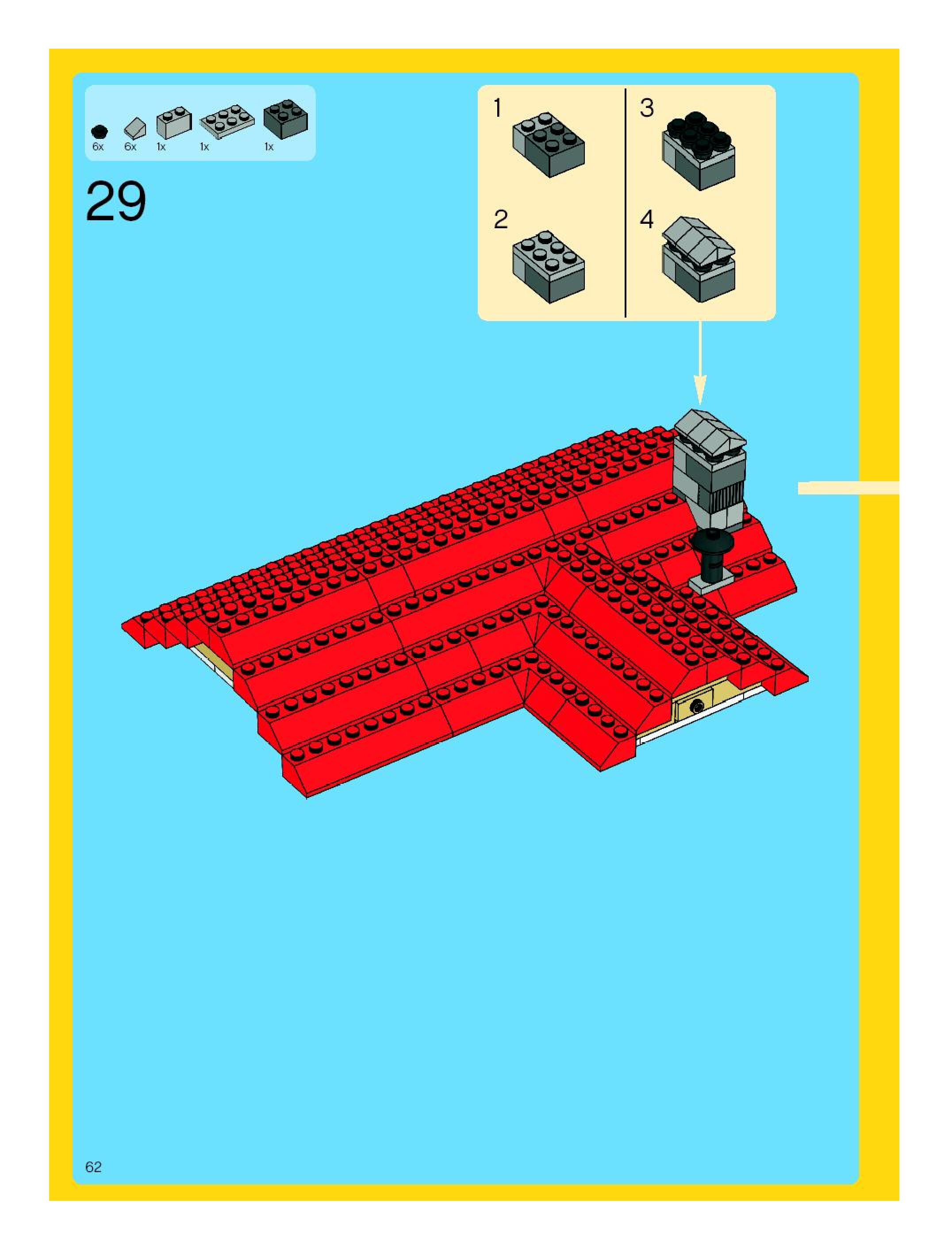 6x 6x 1x 1x 1x

29

1

2

3

4

62