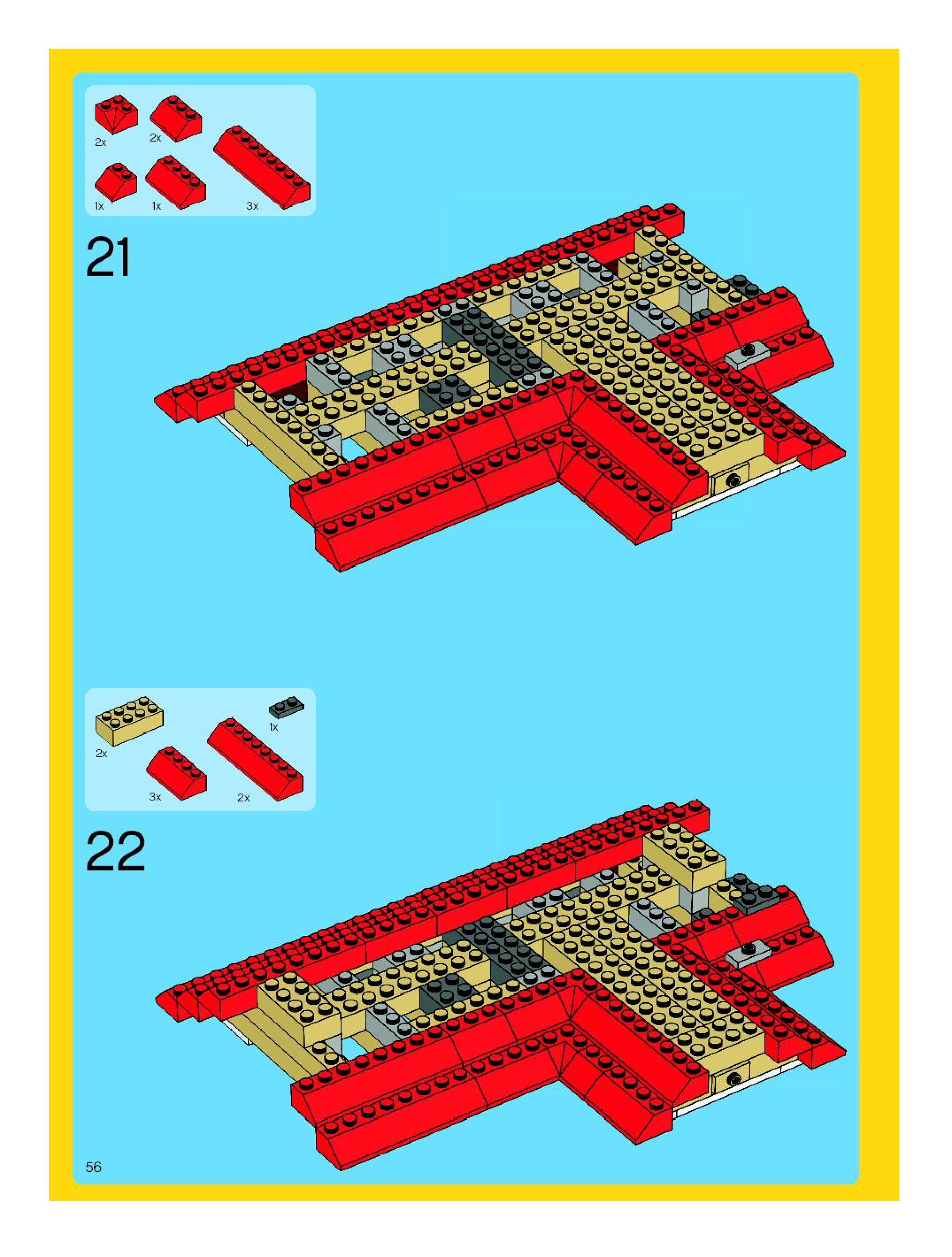 2x 2x

1x 1x 3x

21

1x

2x

3x 2x

22

56