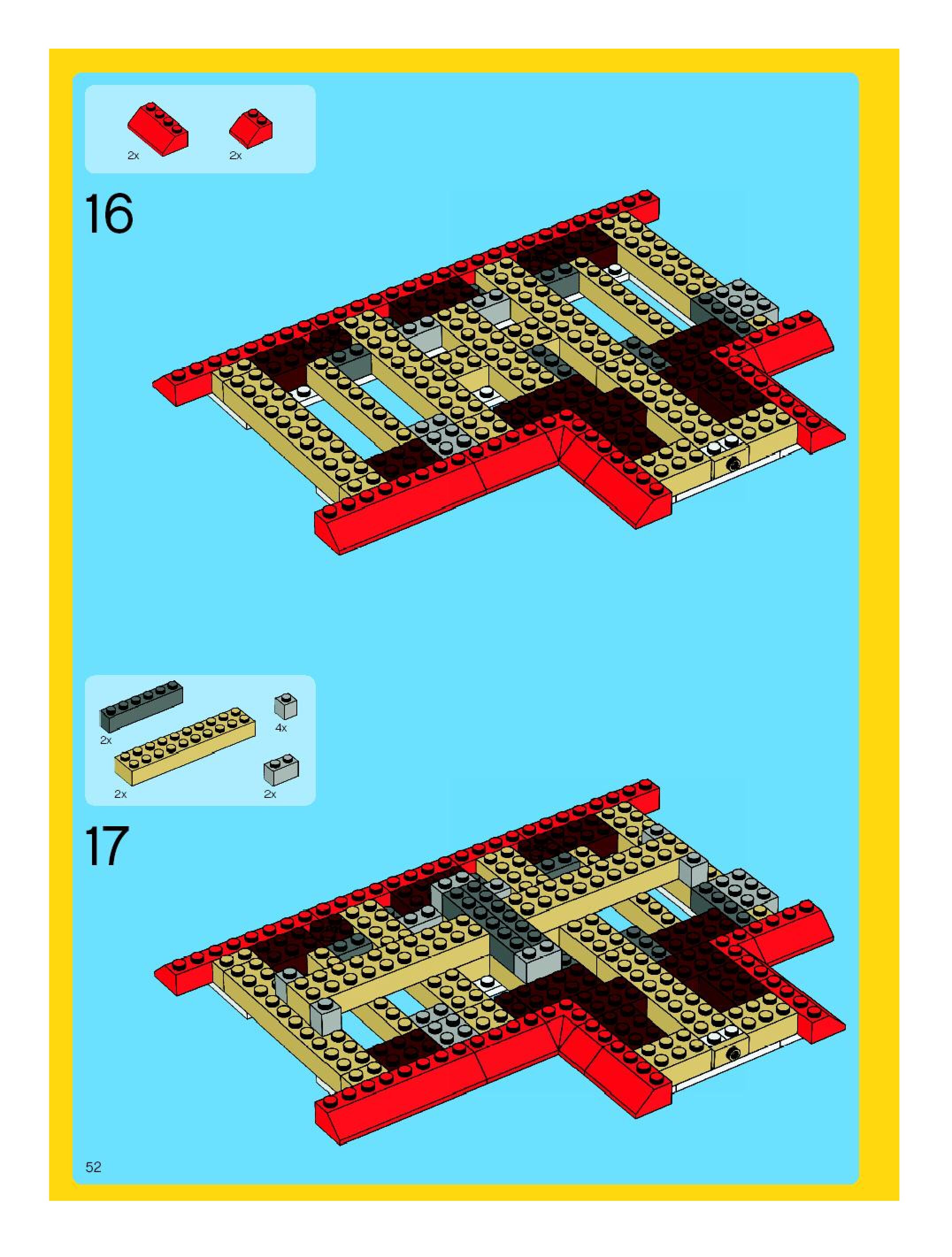 2x 2x

16

2x
4x
2x
2x

17

52