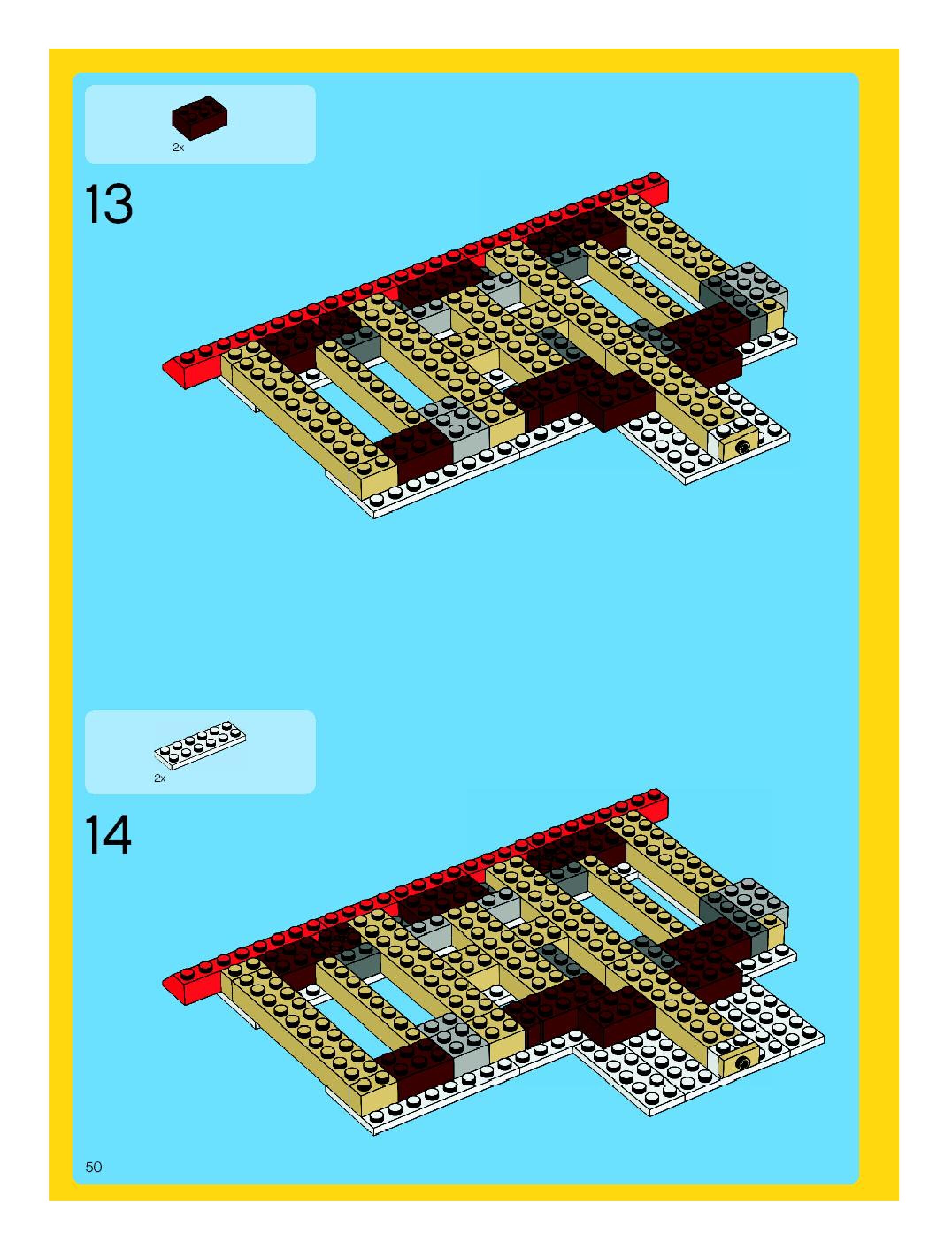 2x

13

2x

14

50