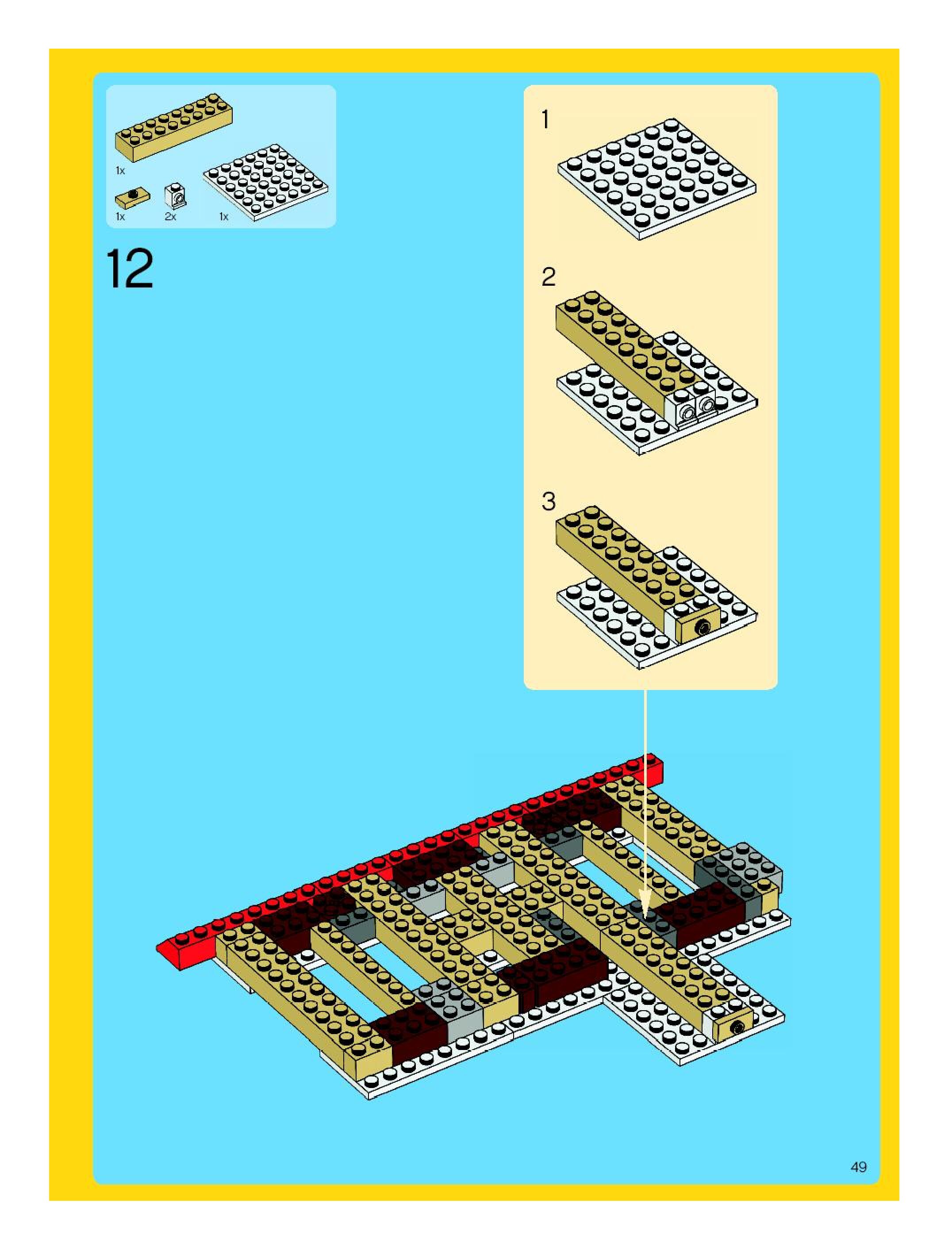 1x
1x
2x
1x

12

1

2

3

49