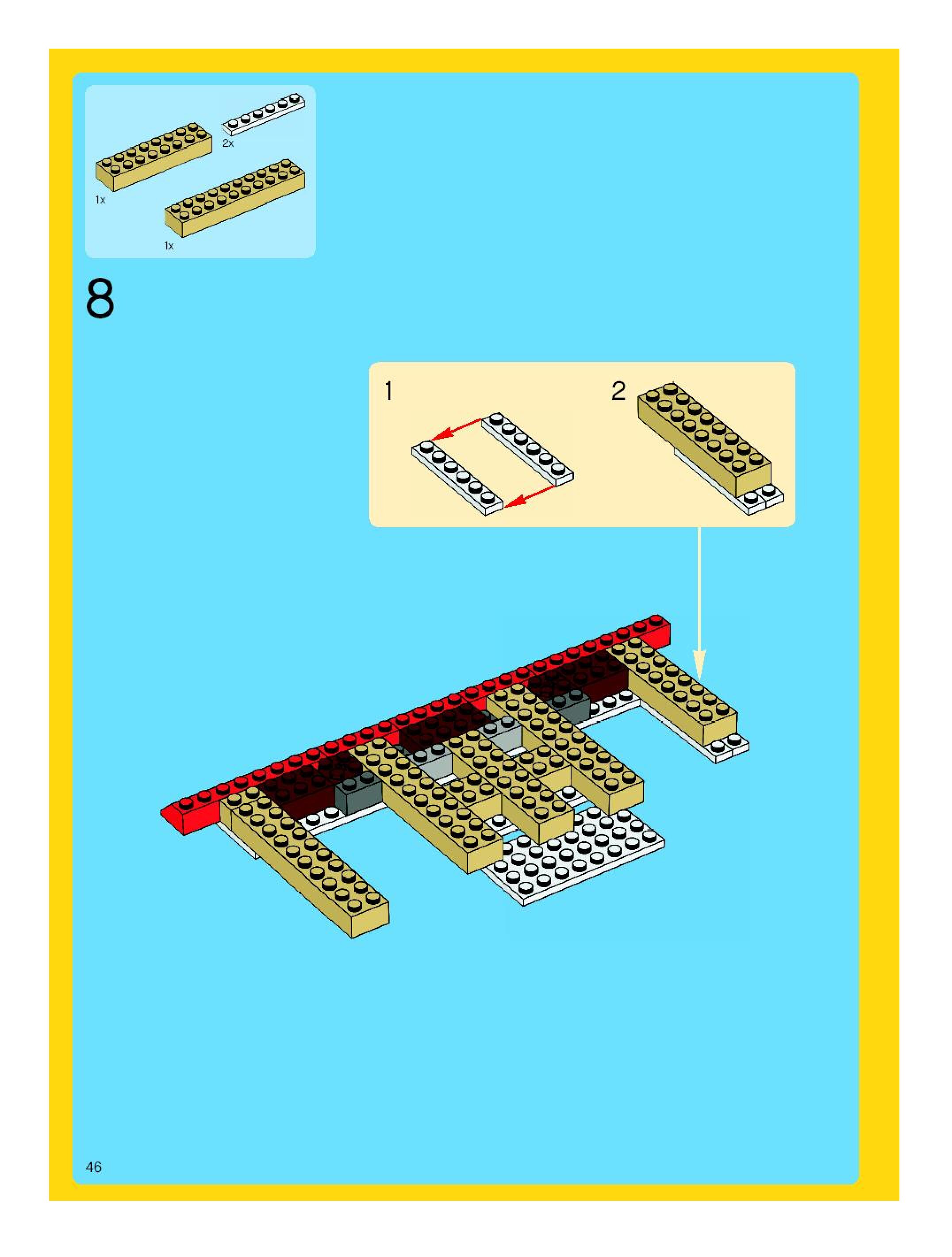 2x

1x

1x

8

1

2

46