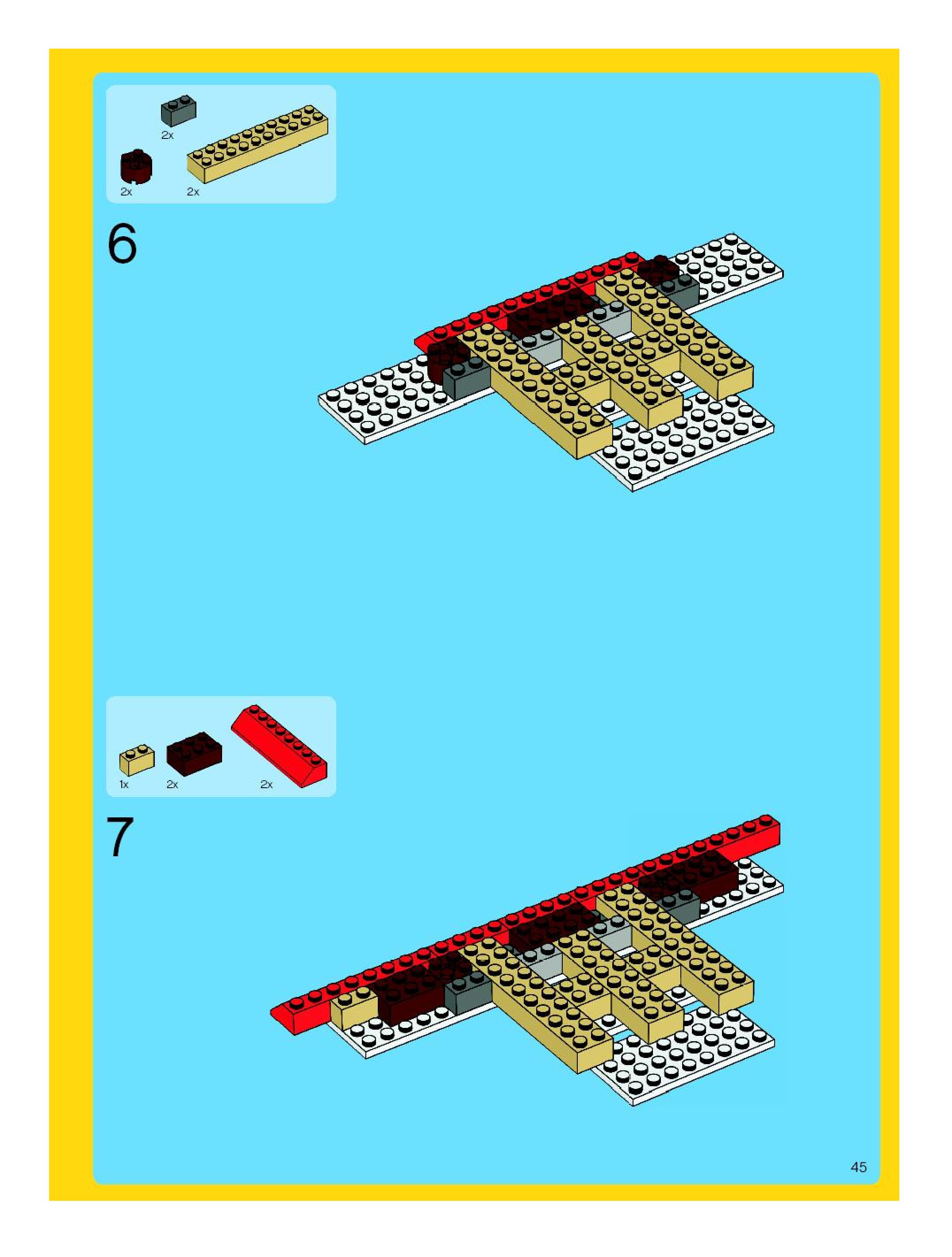 2x
2x
2x

6

1x
2x
2x

7

45