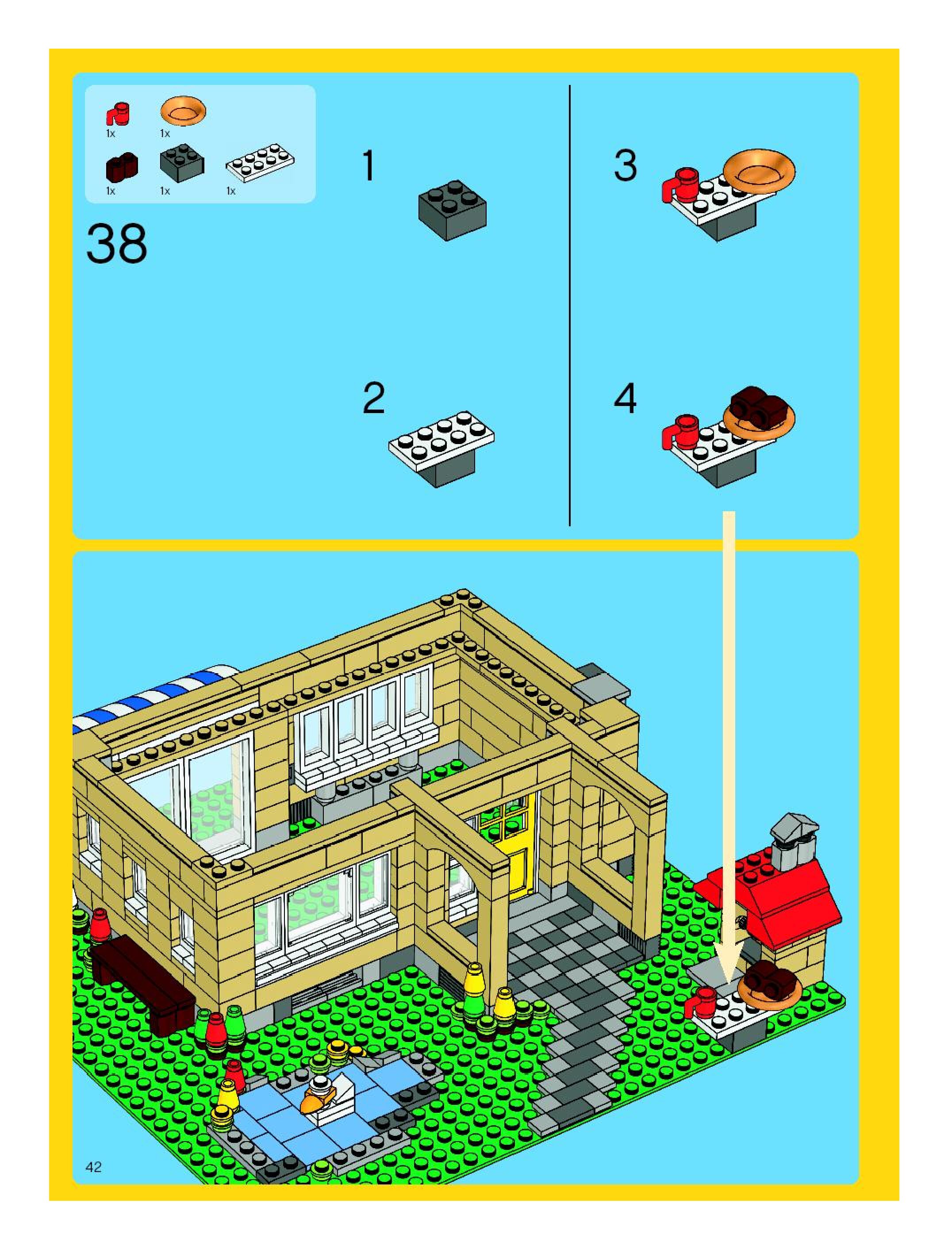 1x 1x
1x 1x 1x

38

1

2

3

4

42