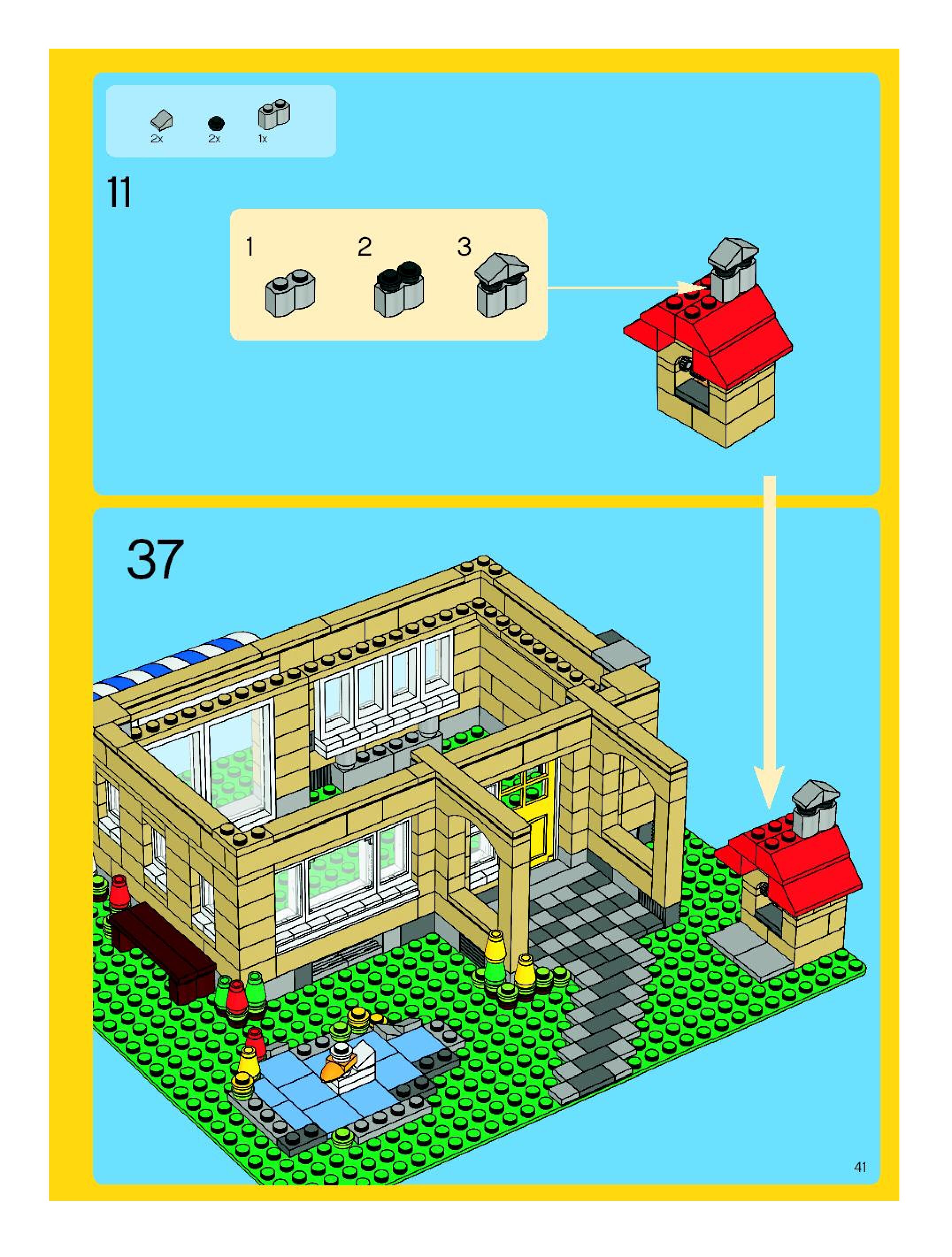 2x
2x
1x

11

1
2
3

37

41