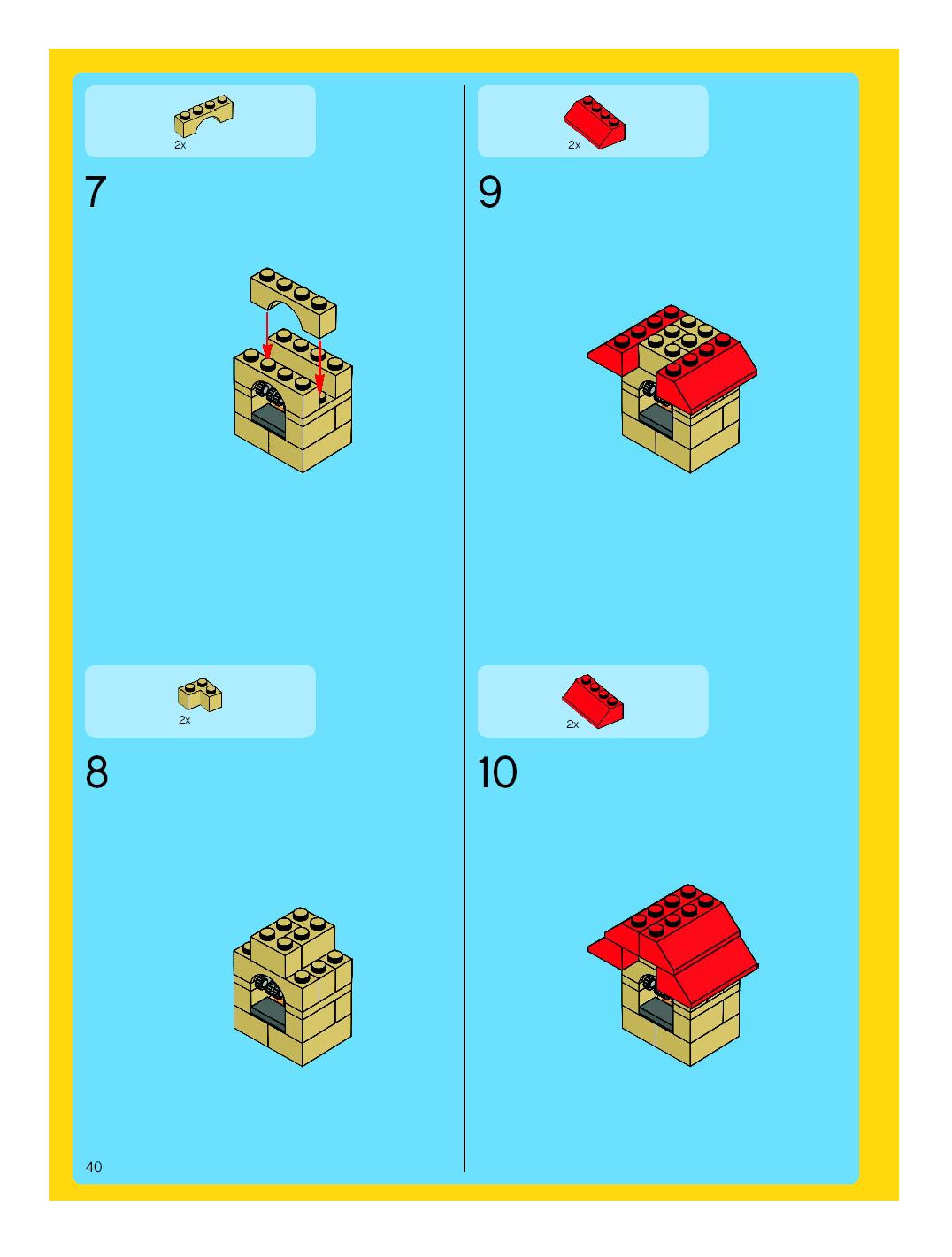 2x

7

2x

8

2x

9

2x

10

40