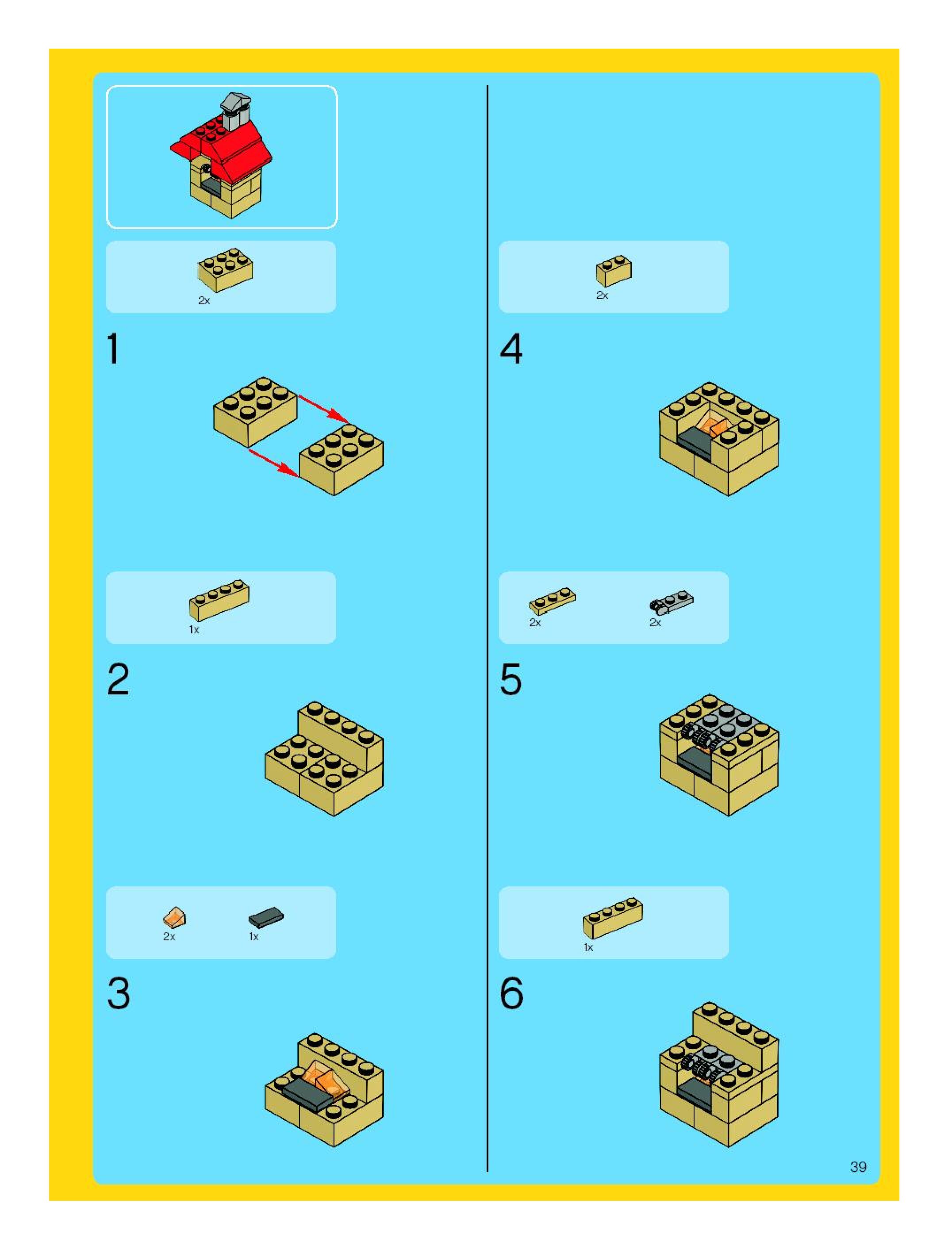 2x

1

1x

2

2x

1x

3

2x

4

2x

2x

5

1x

6

39