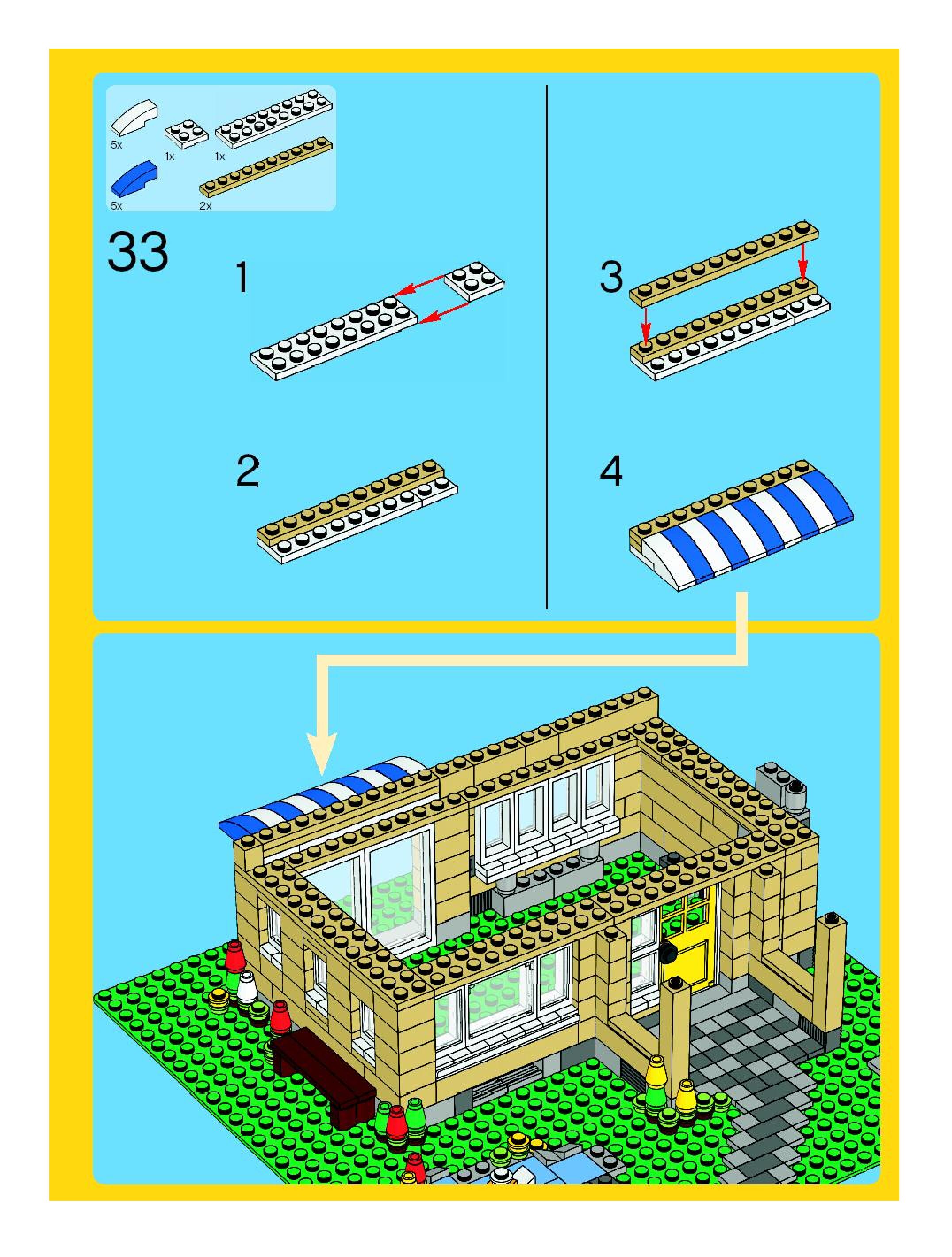 5x 1x 1x
5x 2x

33

1

2

3

4