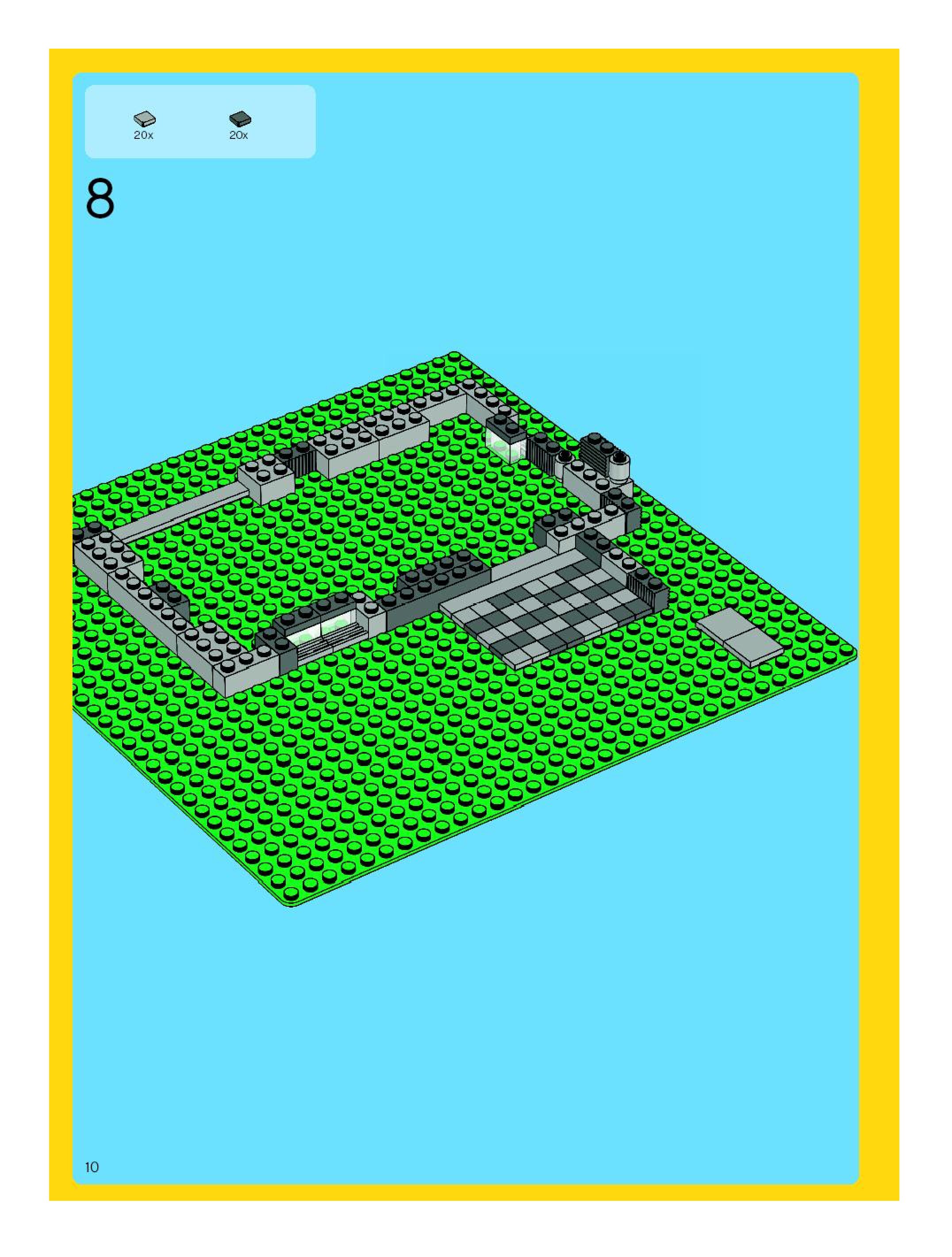 20x
20x

8

10