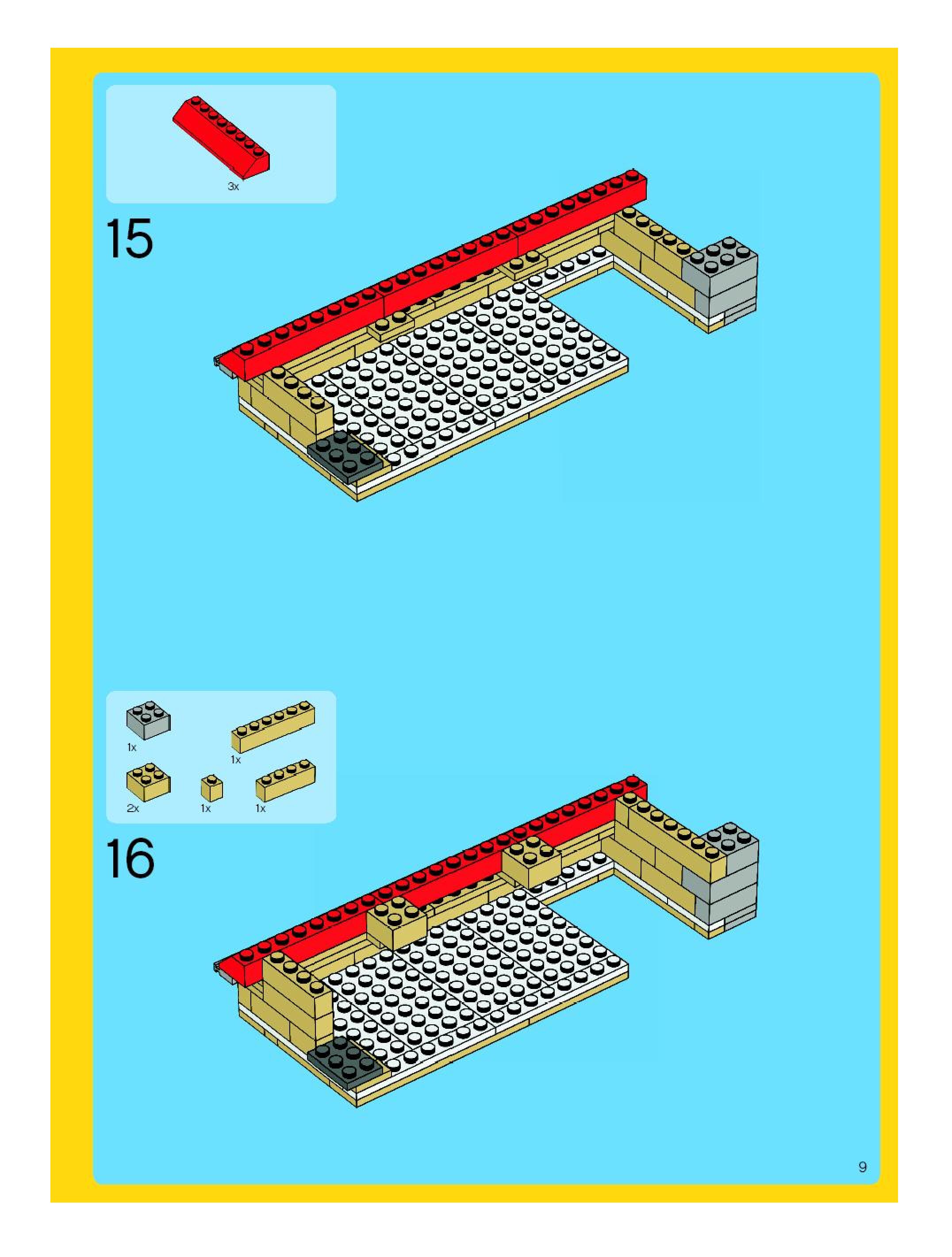 3x

15

1x

1x

2x

1x

1x

16

9