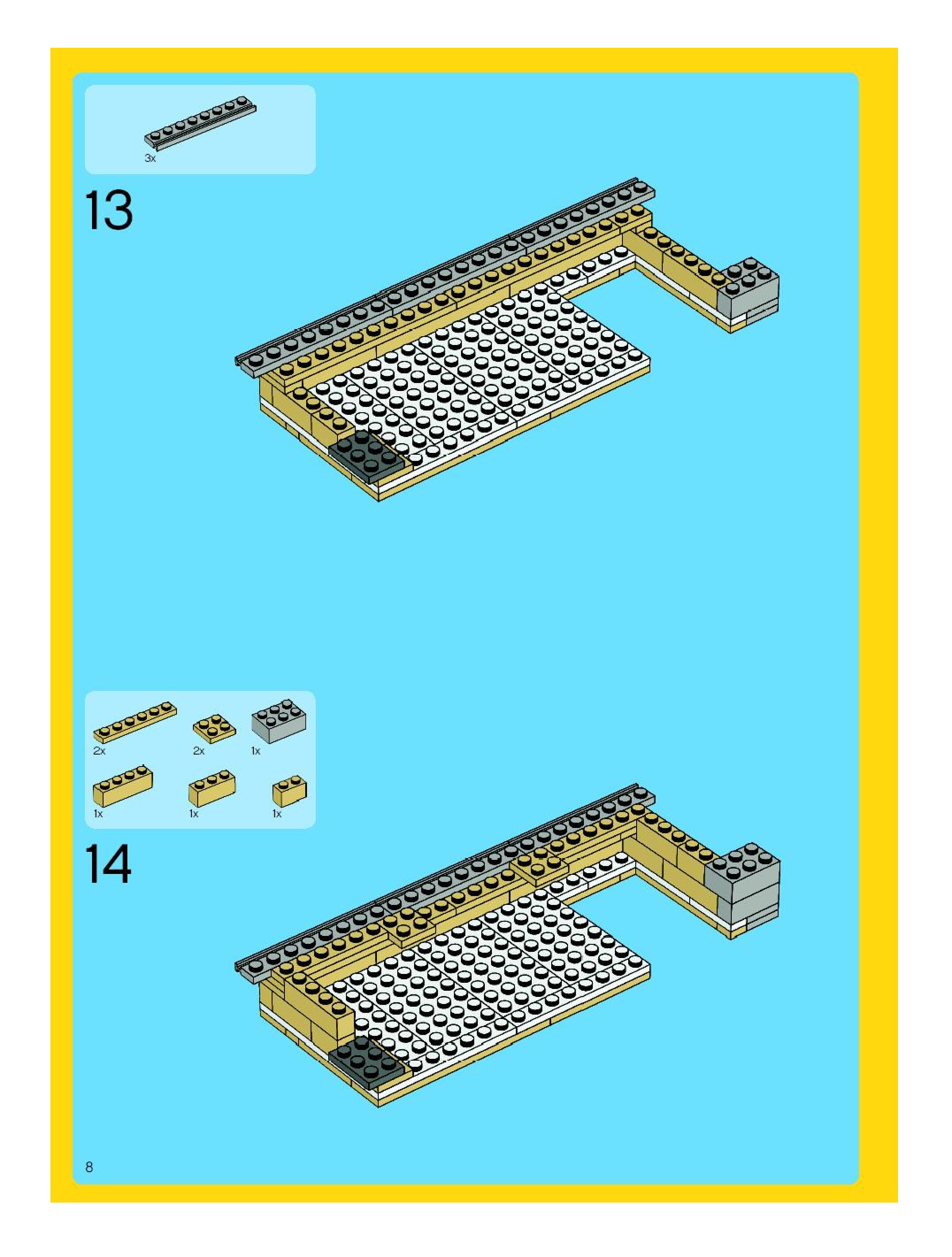 3x

13

2x
2x
1x
1x
1x
1x

14

8