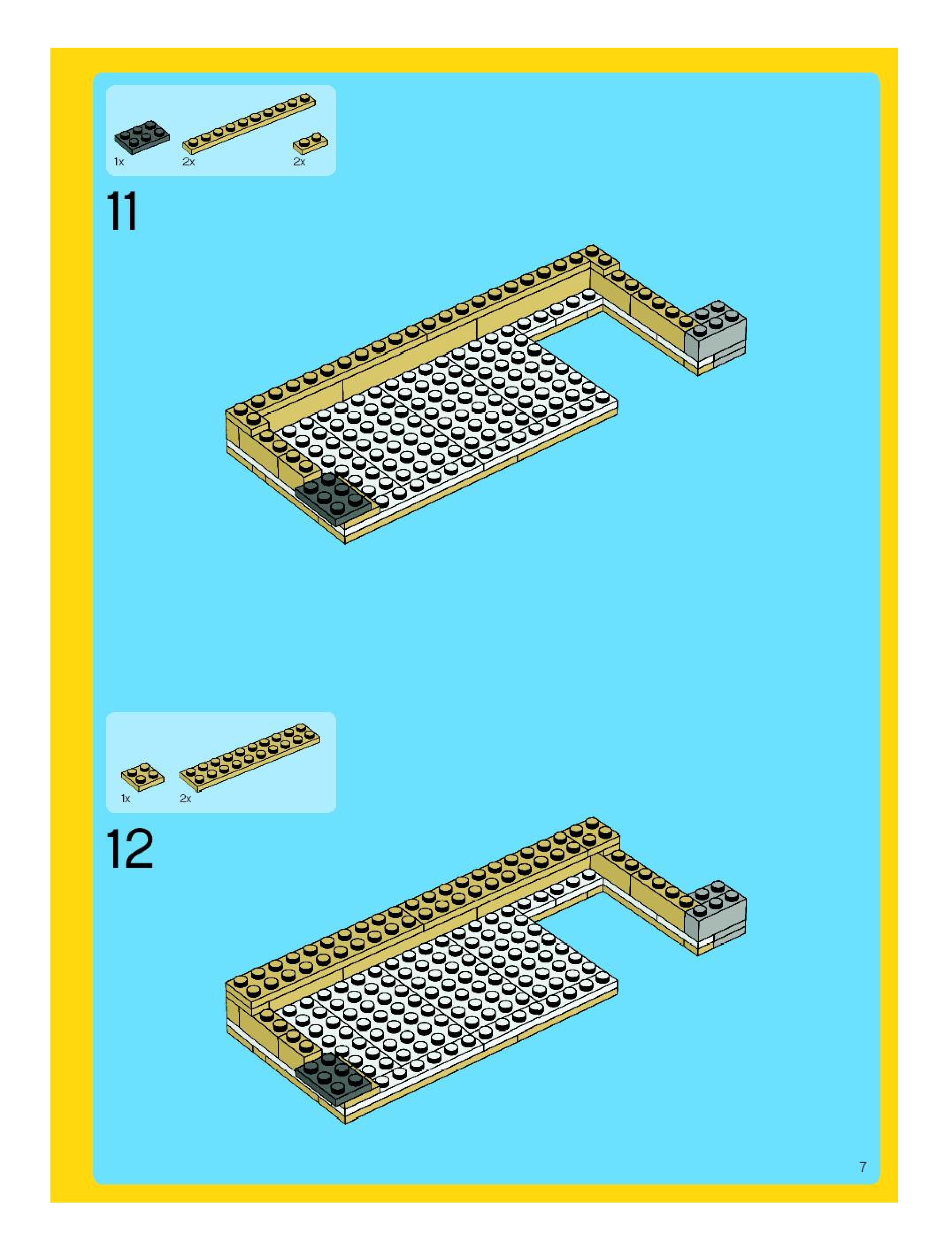 1x 2x 2x

11

1x 2x

12

7