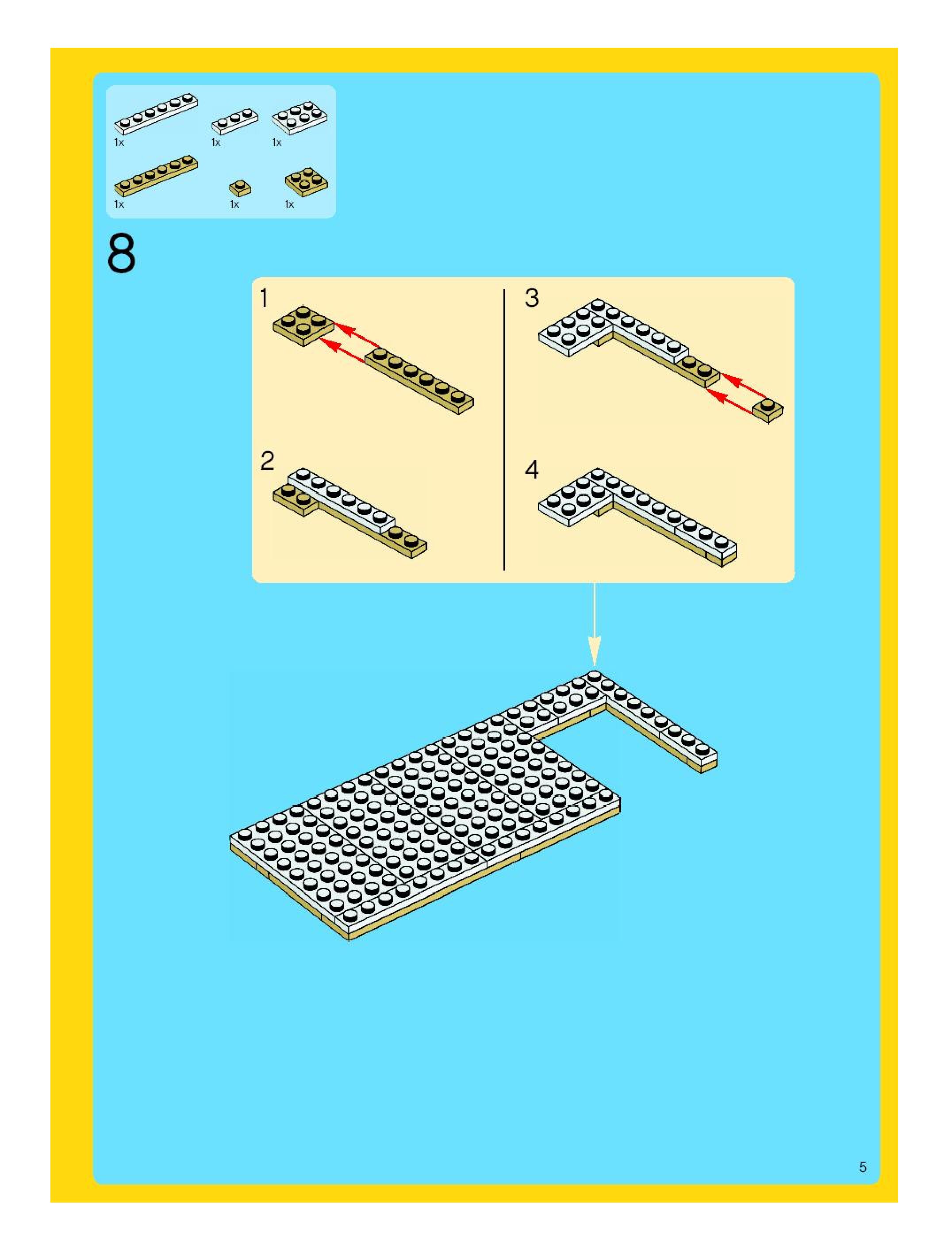 1x 1x 1x

1x 1x 1x

8

1

2

3

4

5