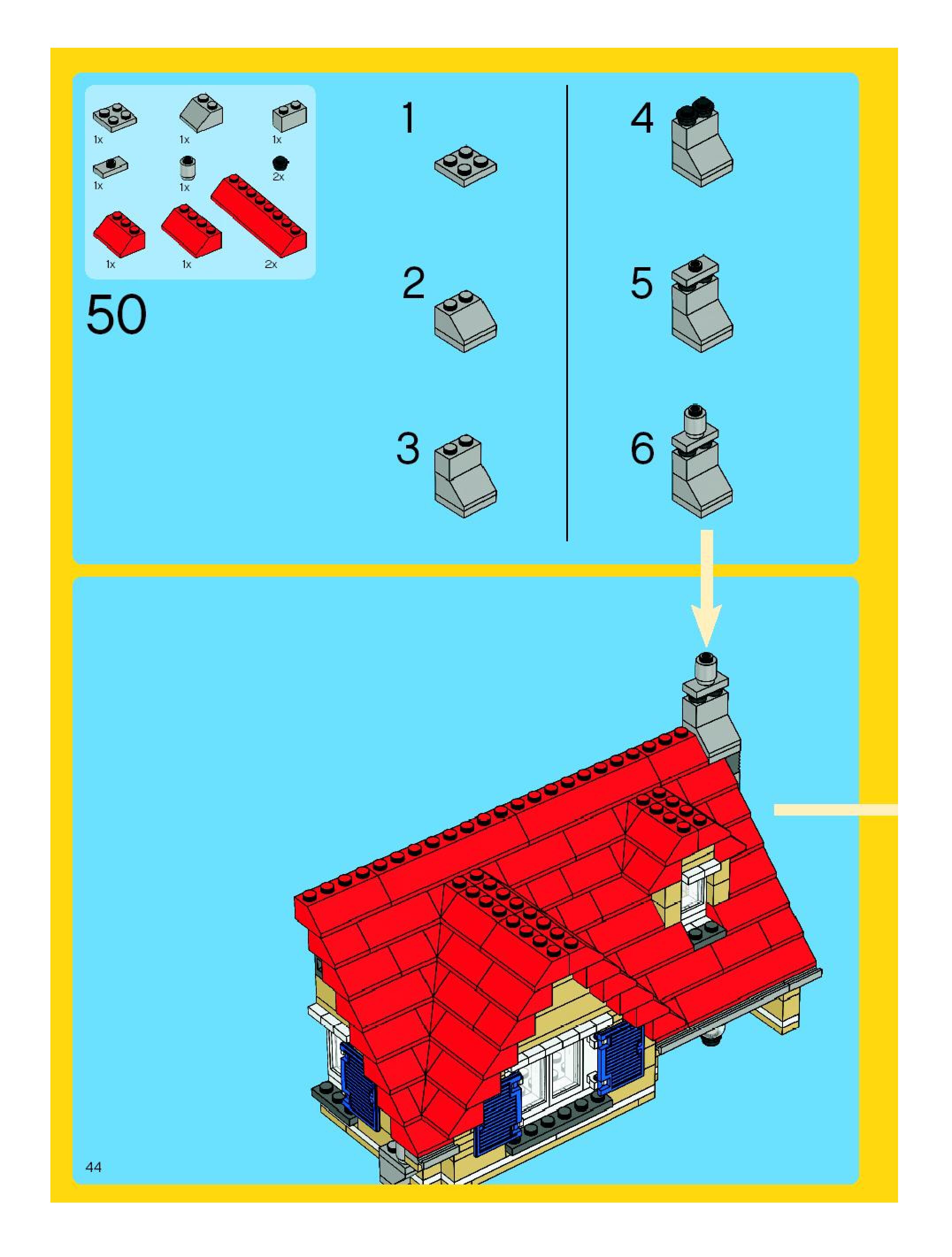 1x 1x 1x
1x 1x 2x
1x 1x 2x

50

1

2

3

4

5

6

44