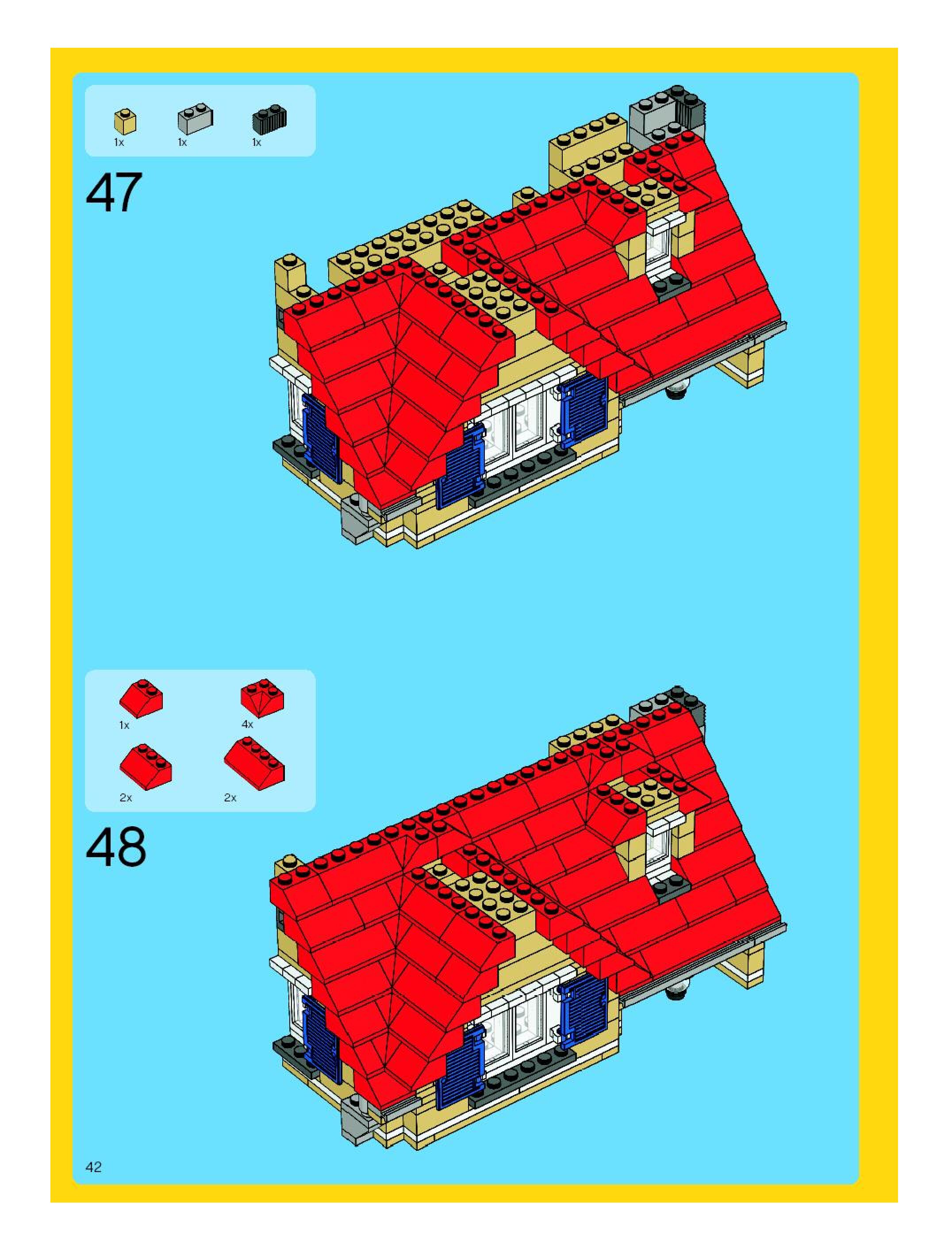 1x 1x 1x

47

1x 4x

2x 2x

48

42