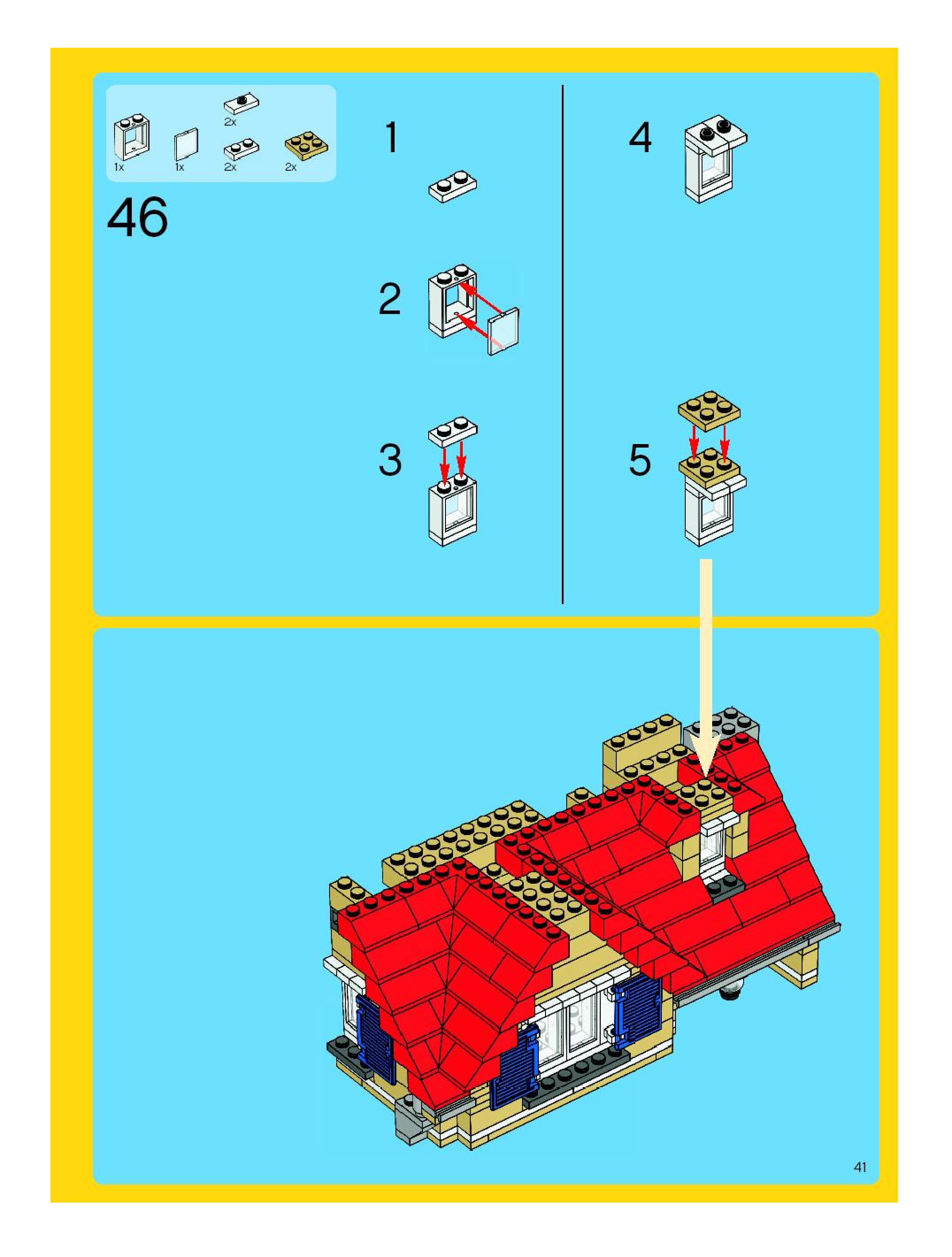 2x

1x

1x

2x

2x

46

1

2

3

4

5

41