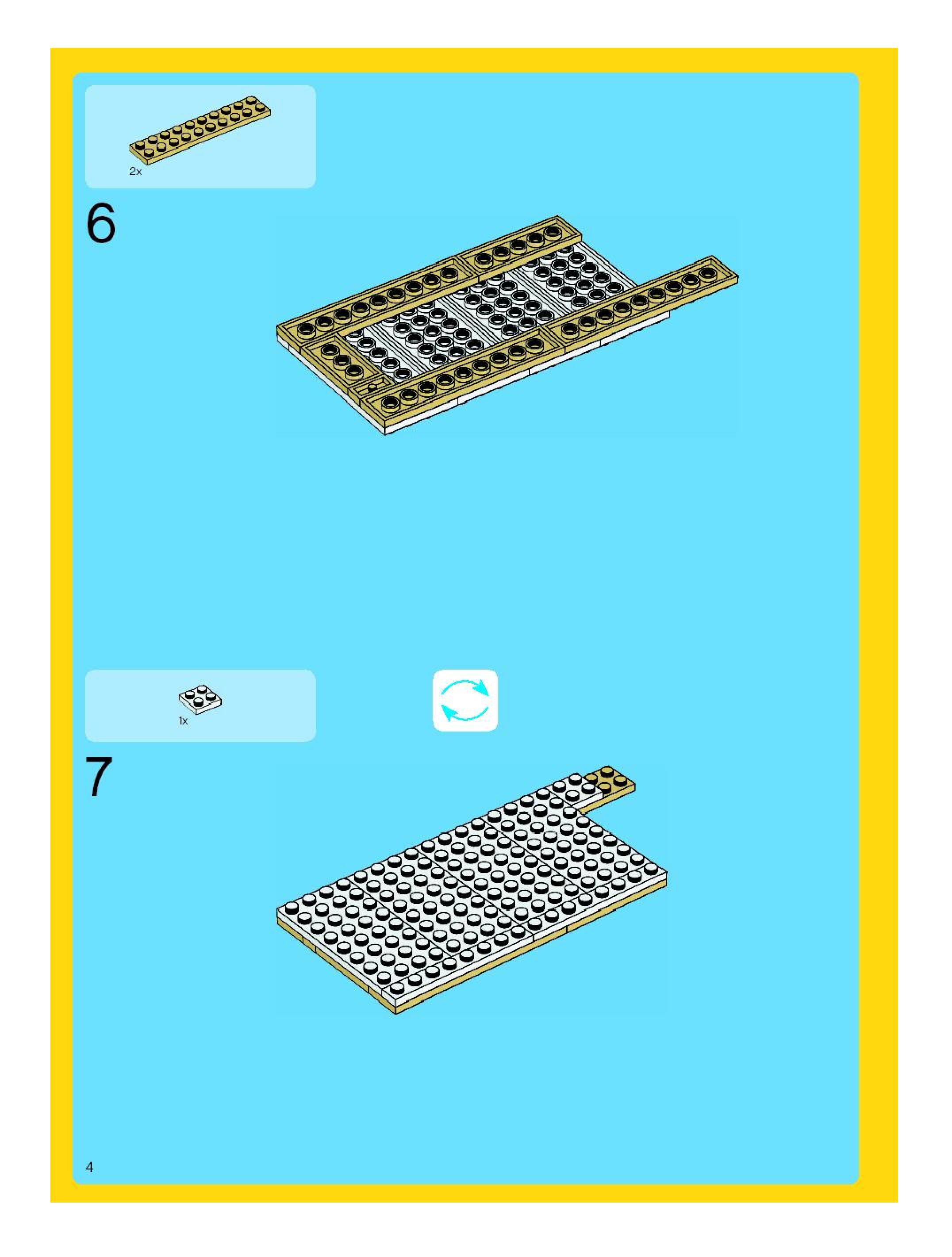 2x

6

1x

7

4