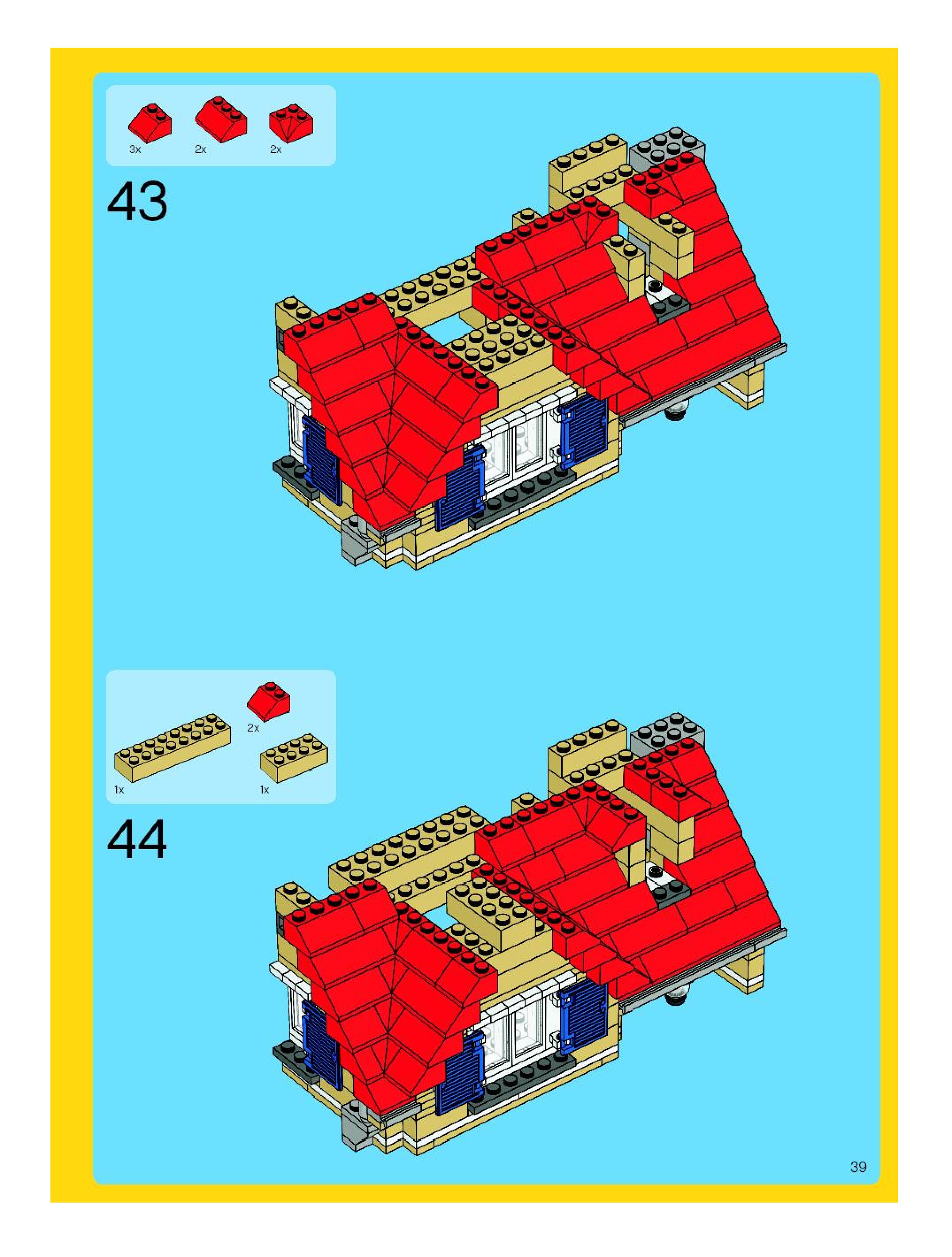 3x 2x 2x

43

2x

1x 1x

44

39