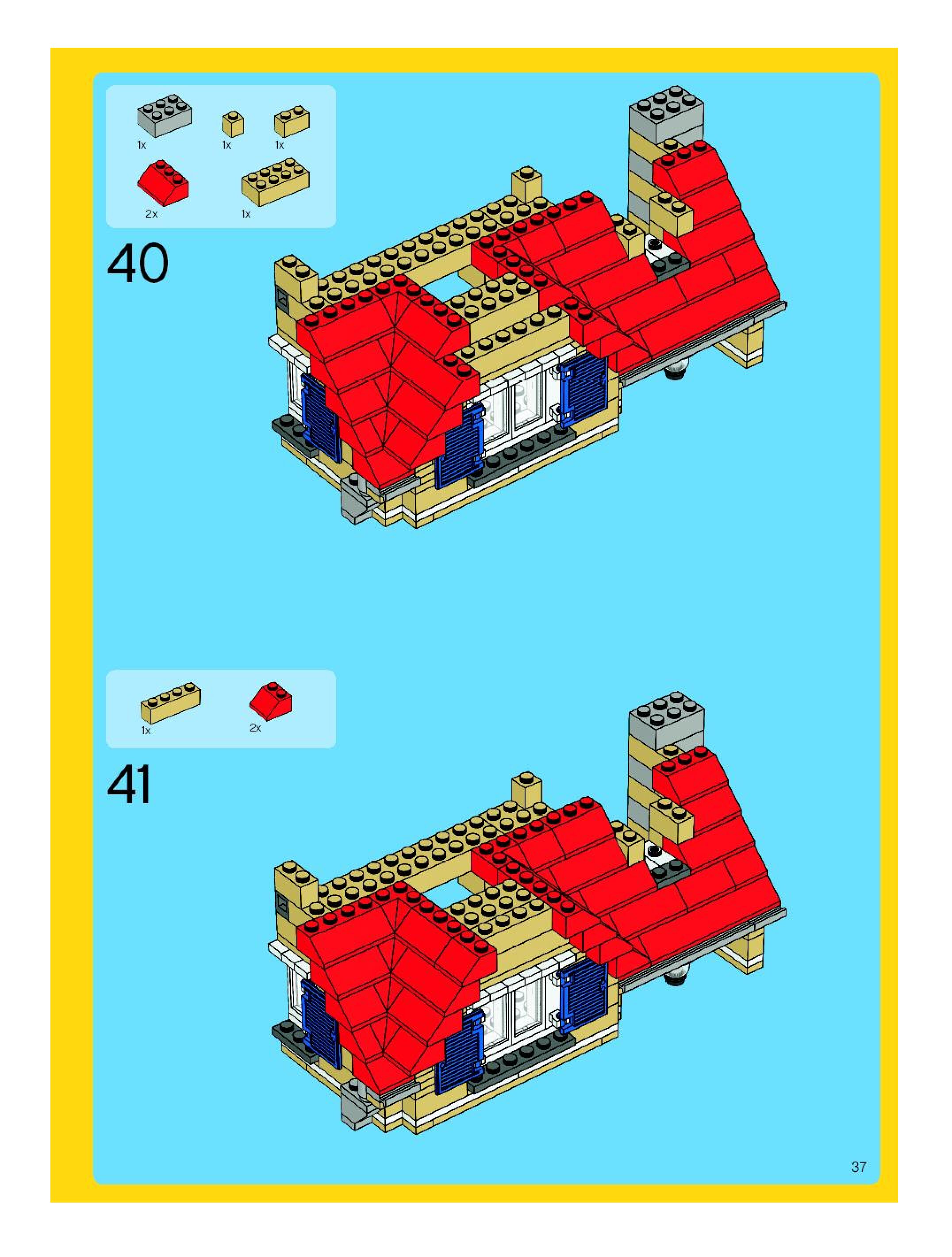 1x 1x 1x

2x 1x

40

1x 2x

41

37