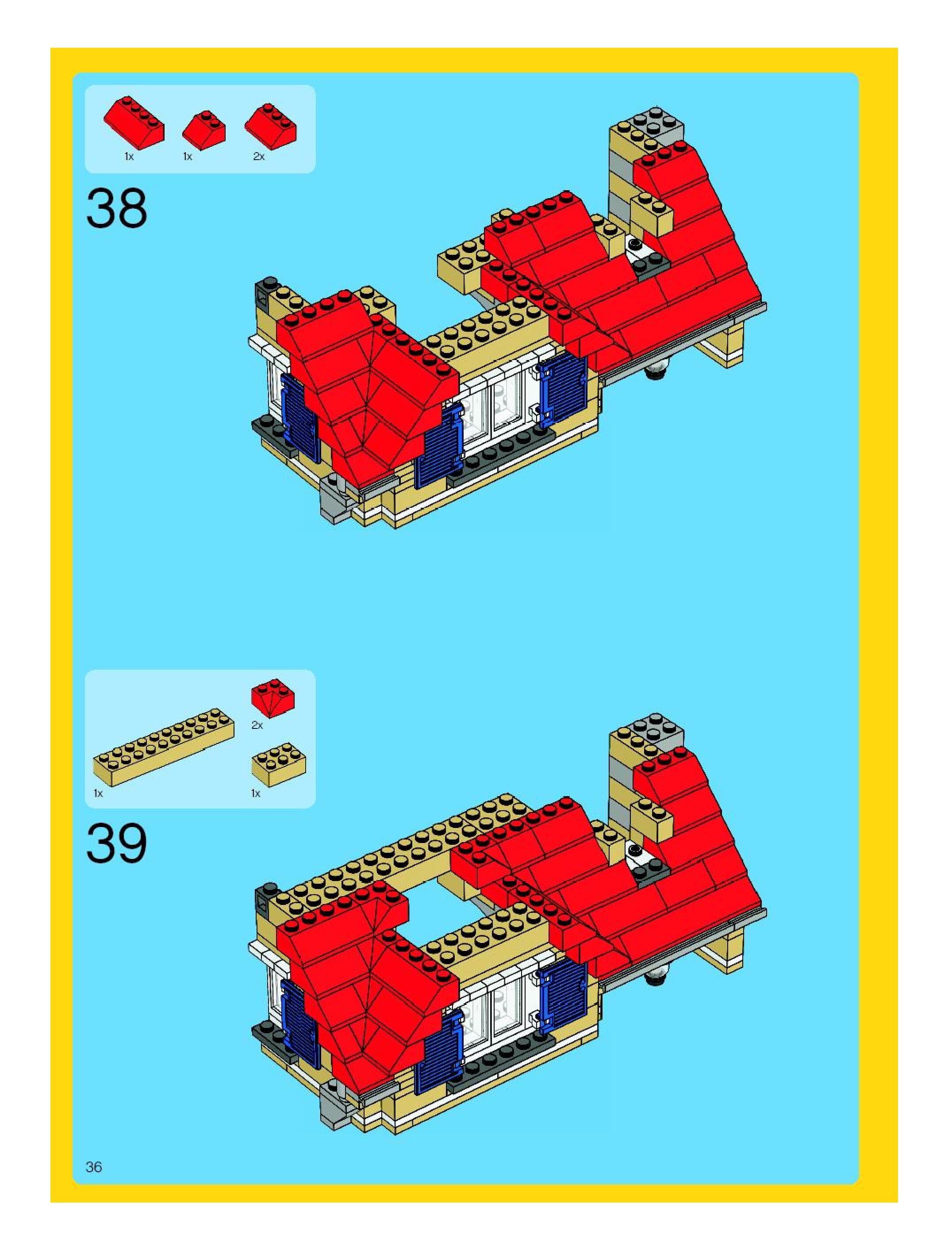 1x 1x 2x

38

2x

1x 1x

39

36