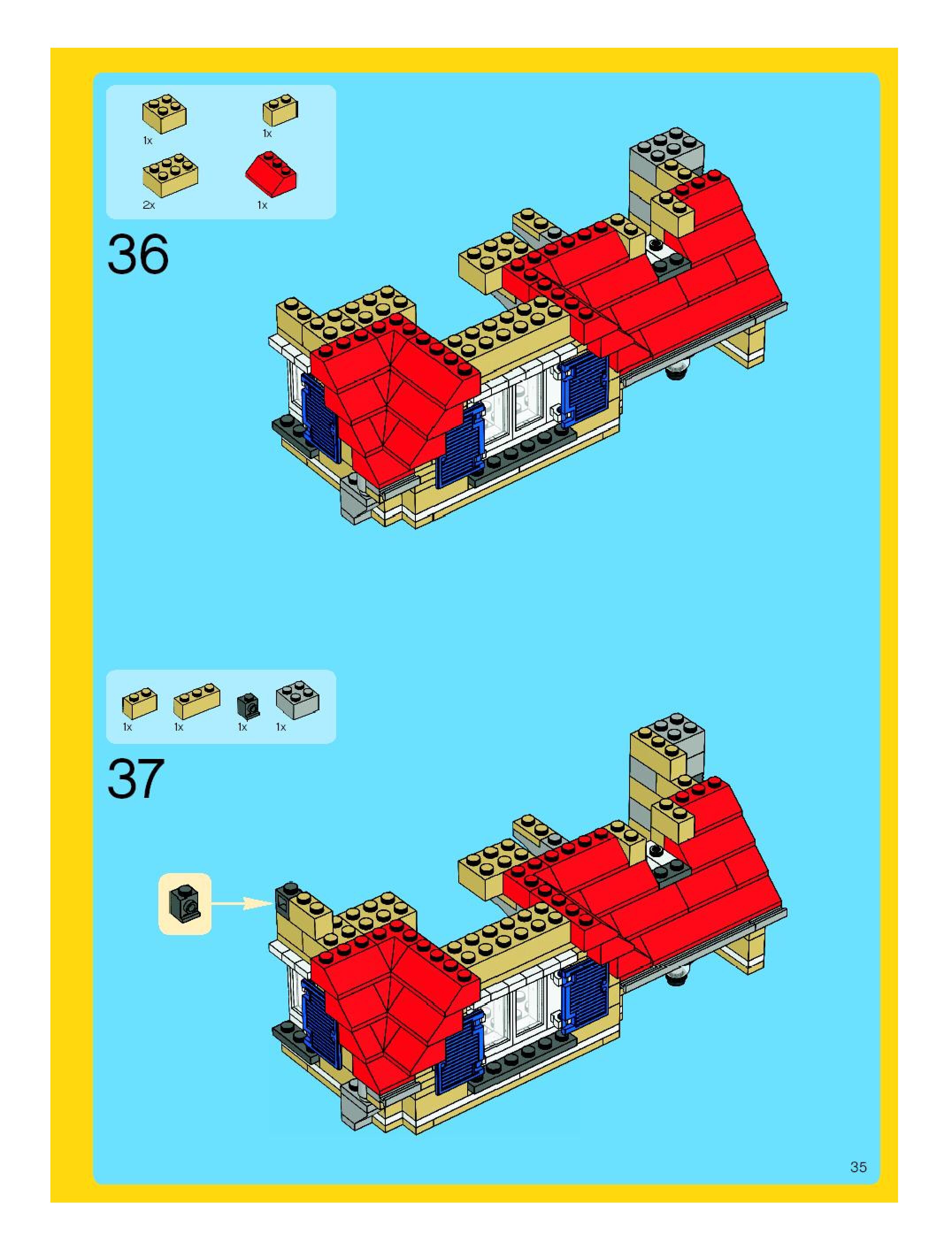 1x
1x
2x
1x

36

1x
1x
1x
1x

37

35