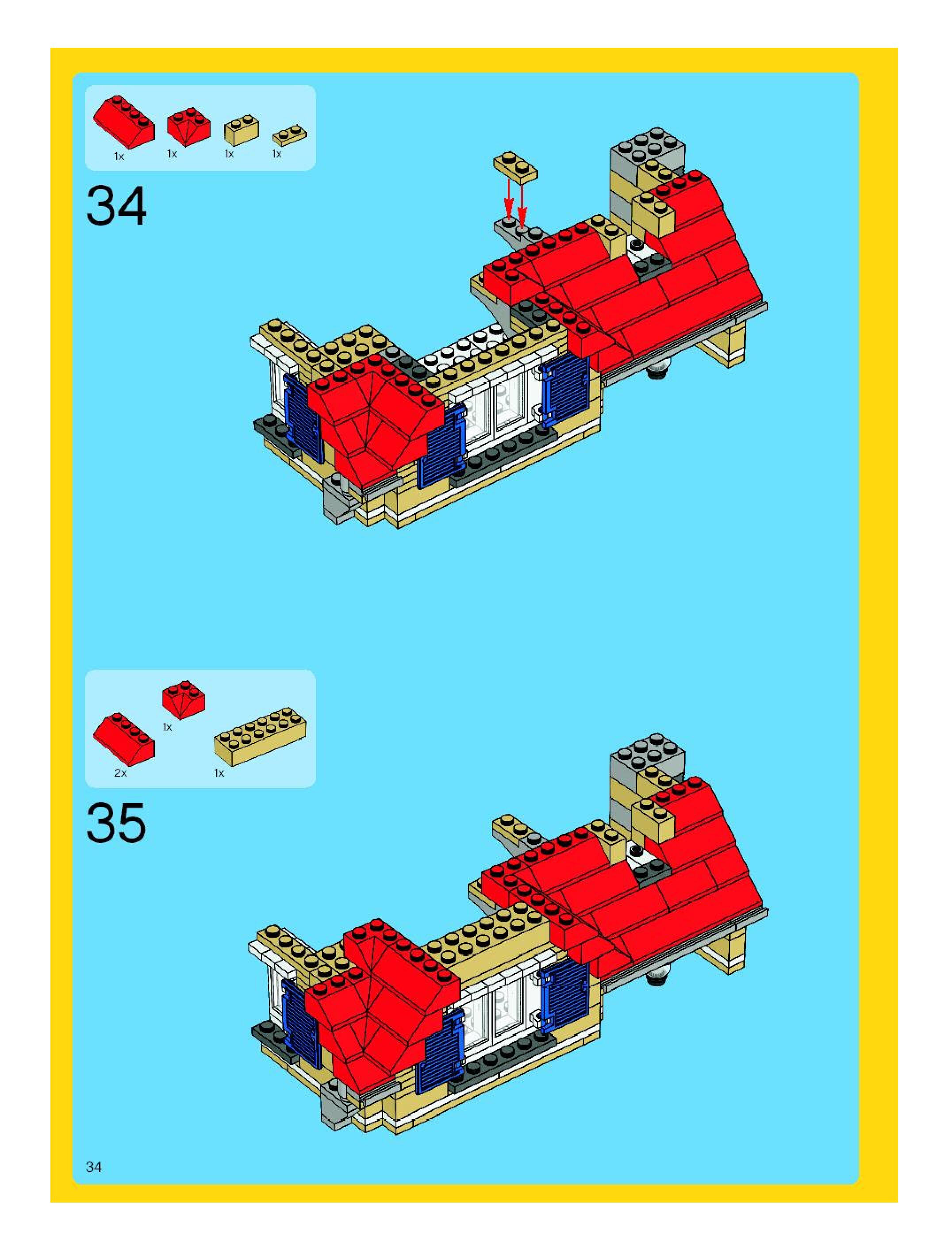 1x 1x 1x 1x

34

1x

2x 1x

35

34