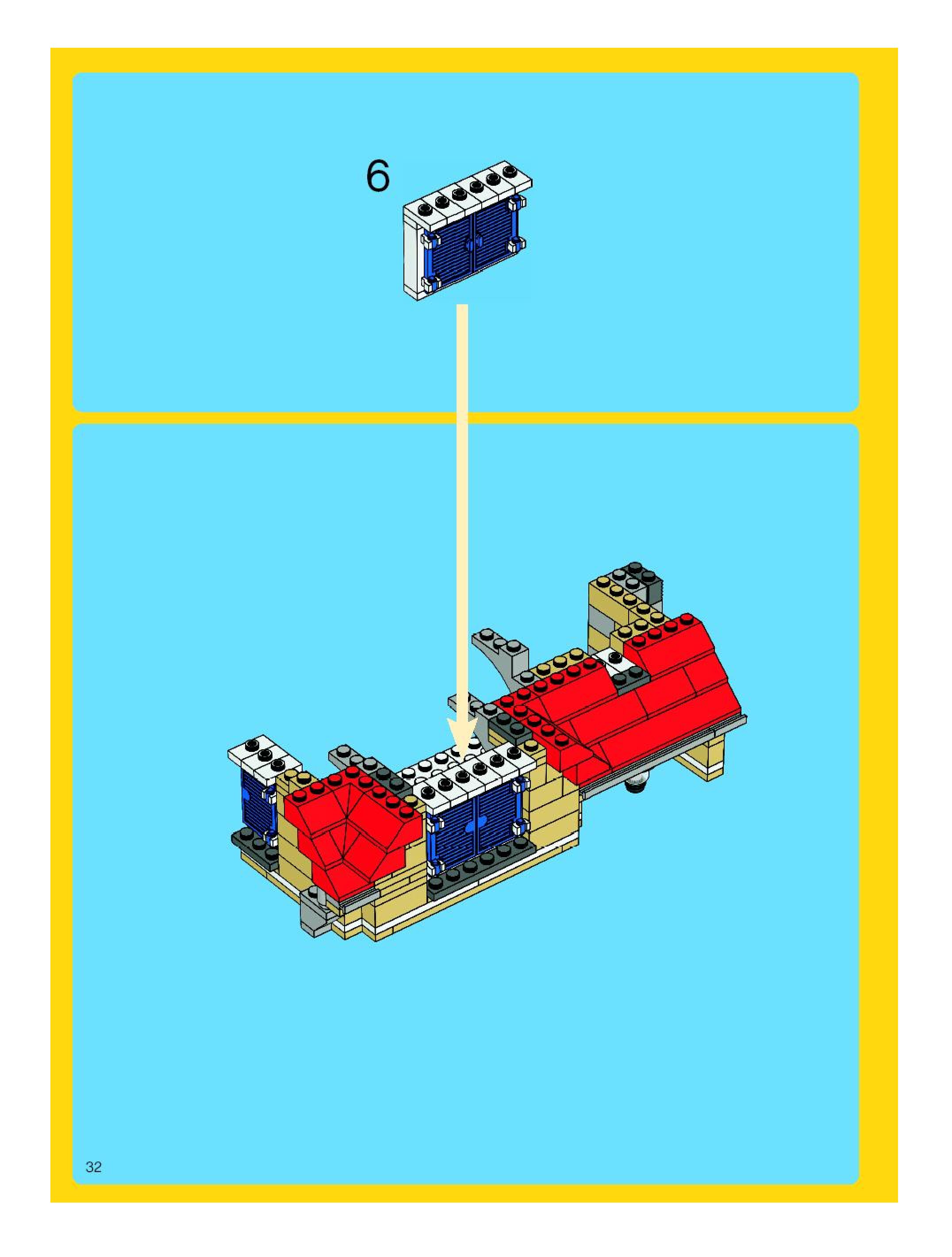 6

32