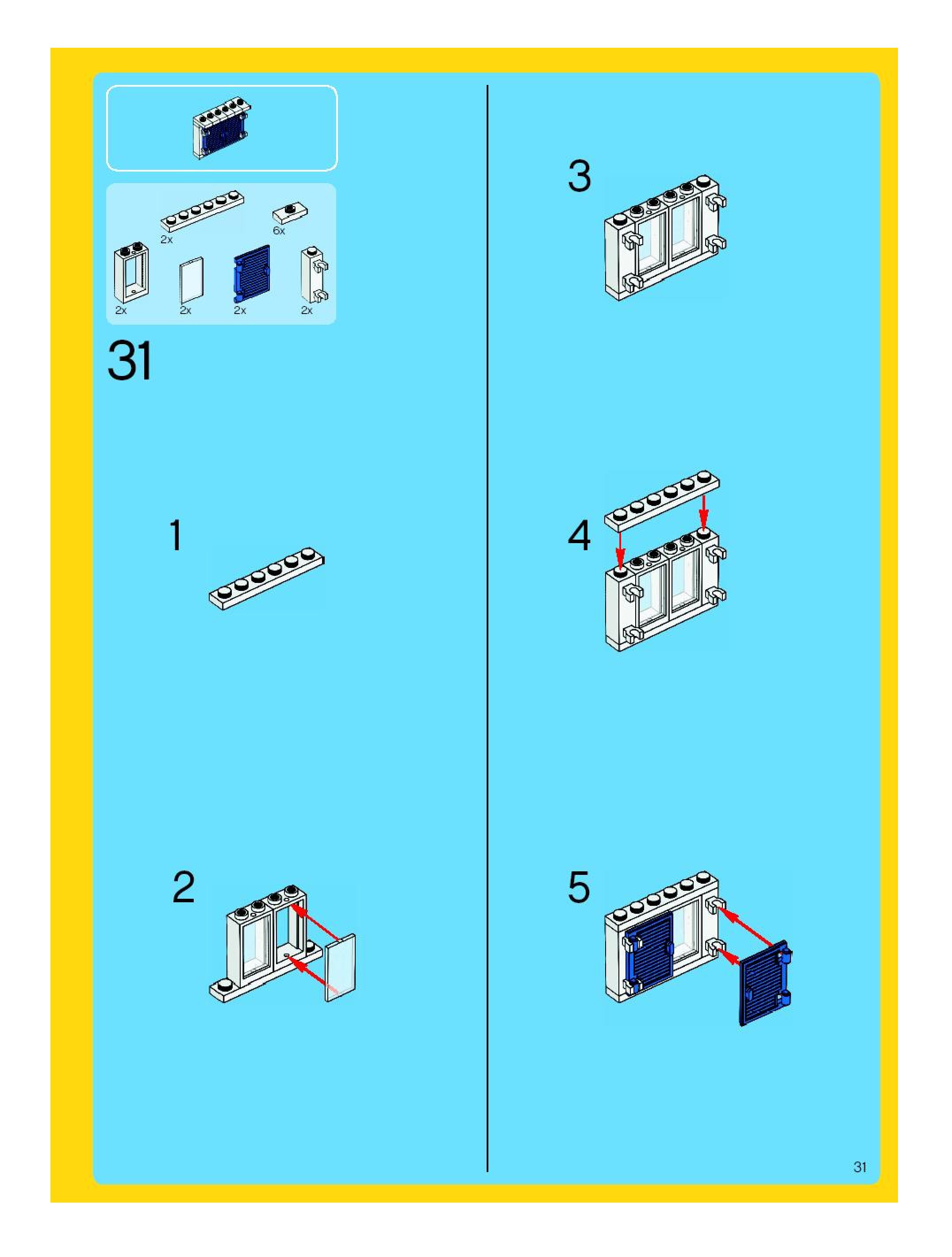 2x

6x

2x

2x

2x

2x

31

1

2

3

4

5

31