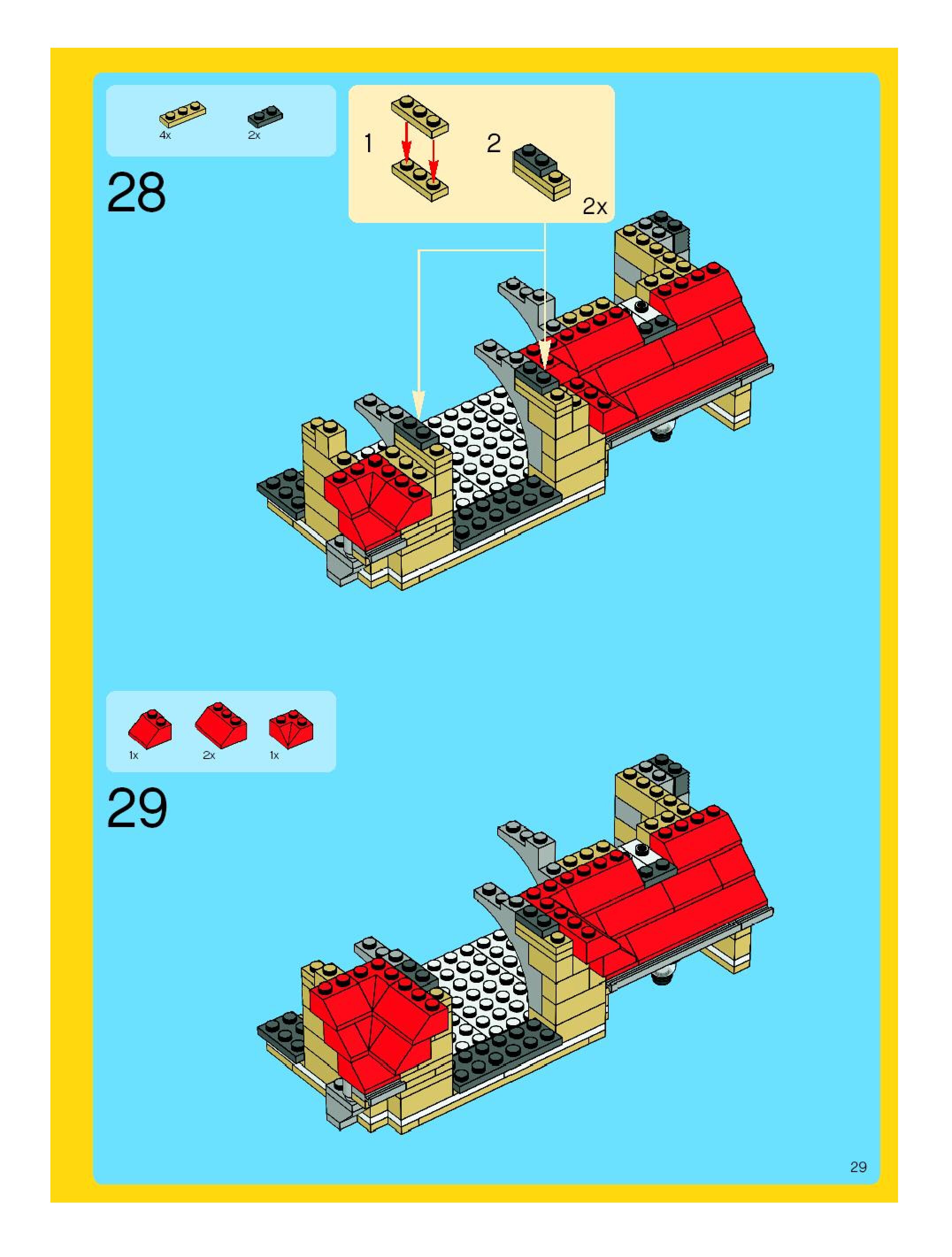 4x
2x

28

1

2

2x

1x
2x
1x

29

29