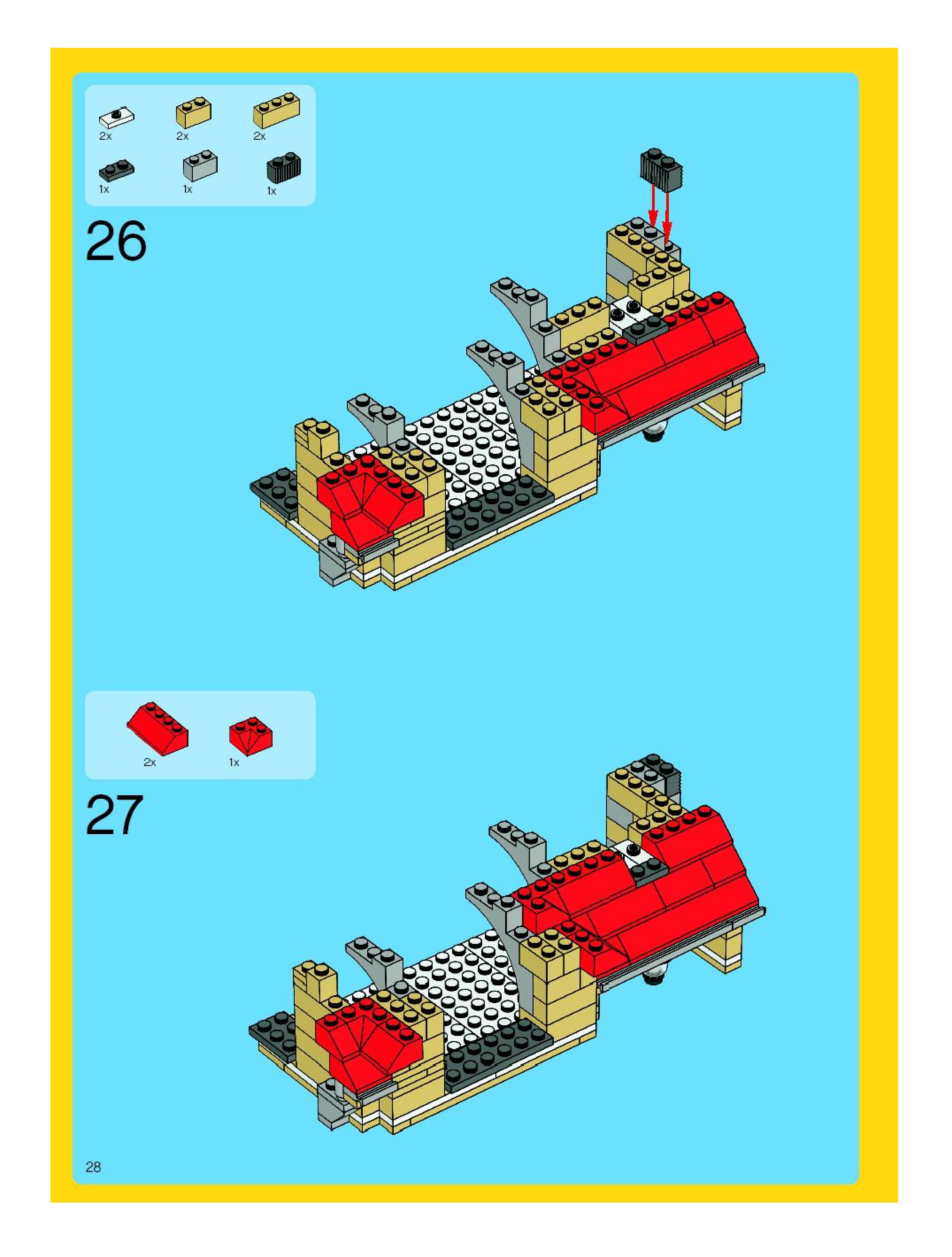 2x 2x 2x
1x 1x 1x

26

2x 1x

27

28