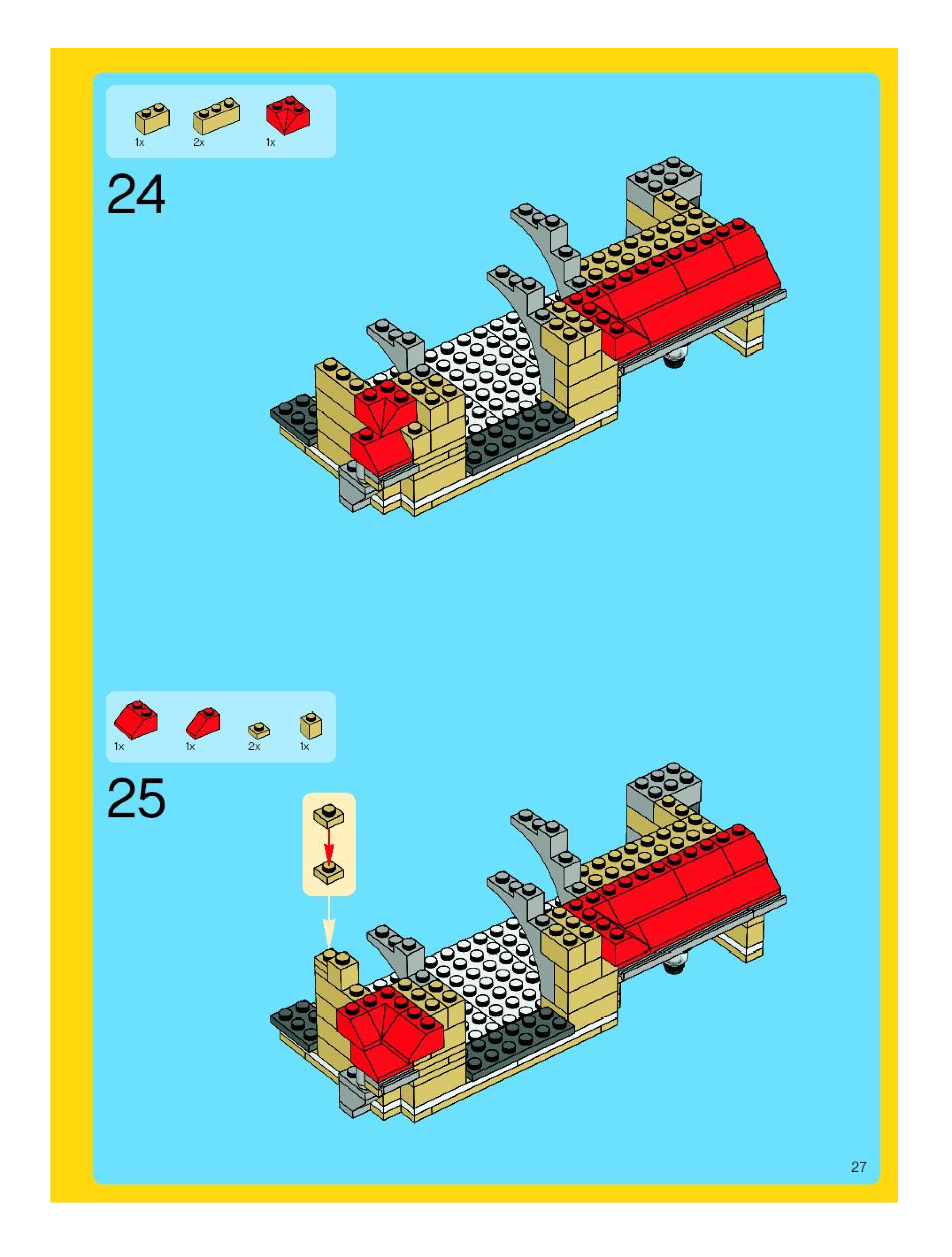 1x 2x 1x

24

1x 1x 2x 1x

25

27