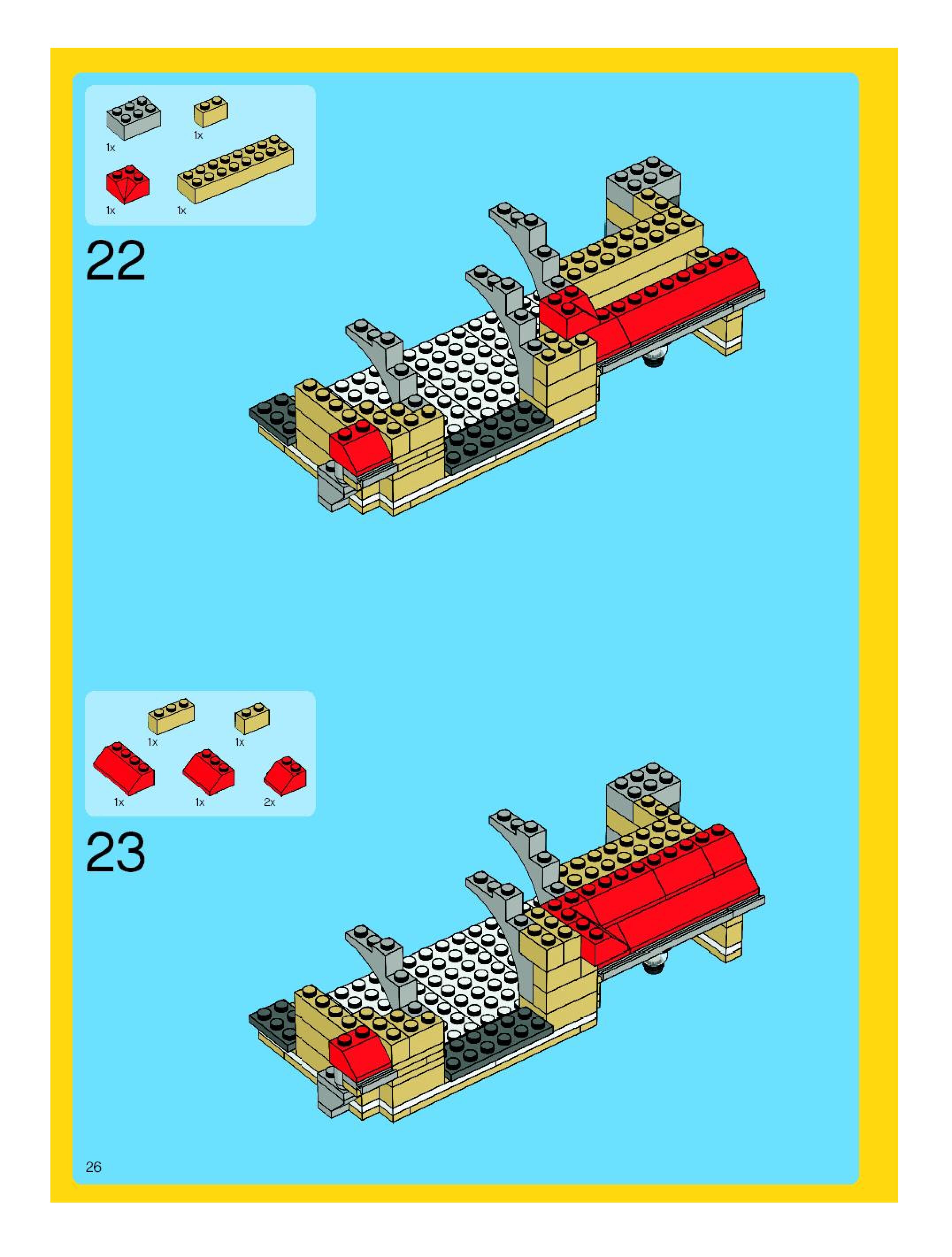 1x

1x

1x

1x

22

1x

1x

1x

1x

2x

23

26