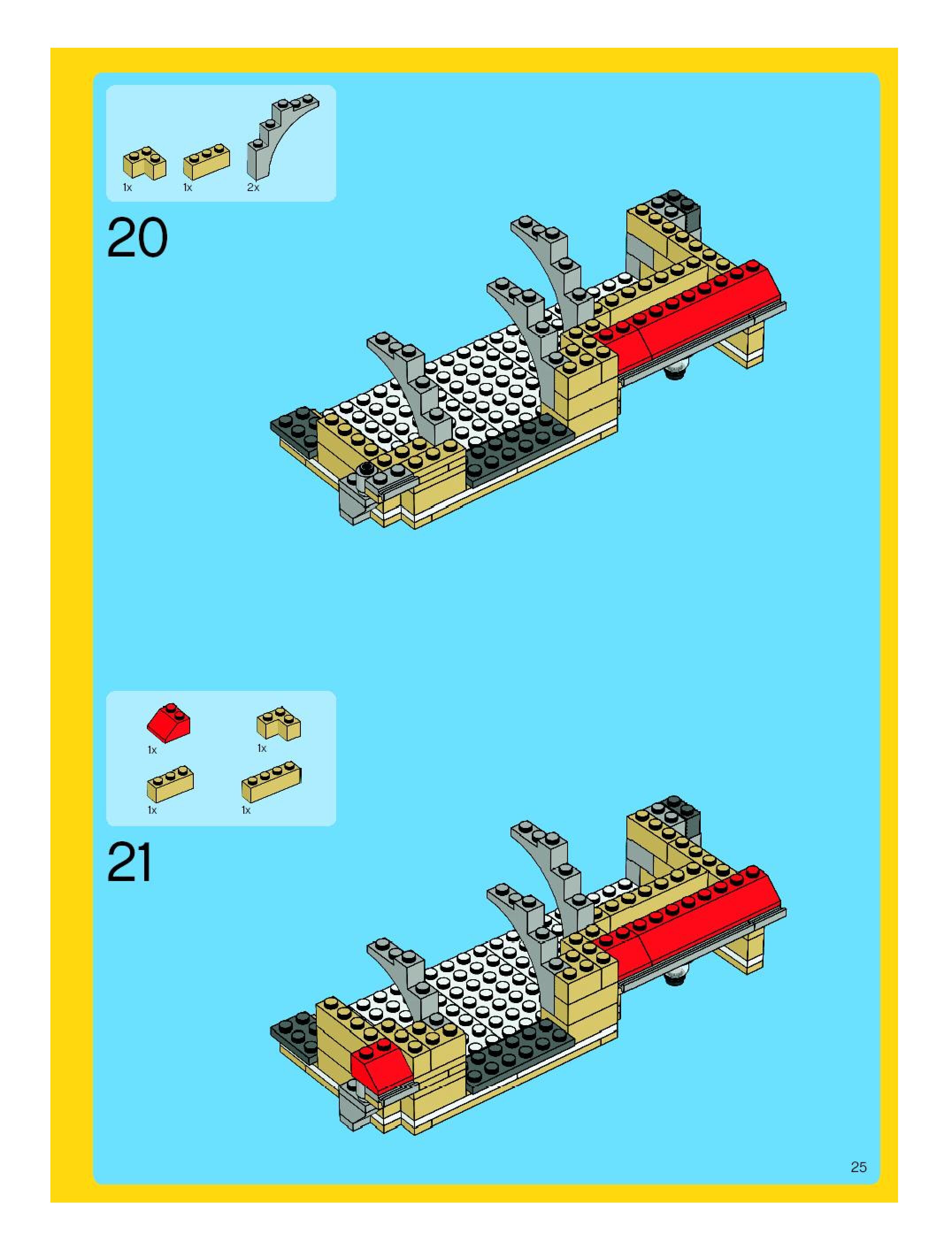 1x 1x 2x

20

1x 1x

1x 1x

21

25