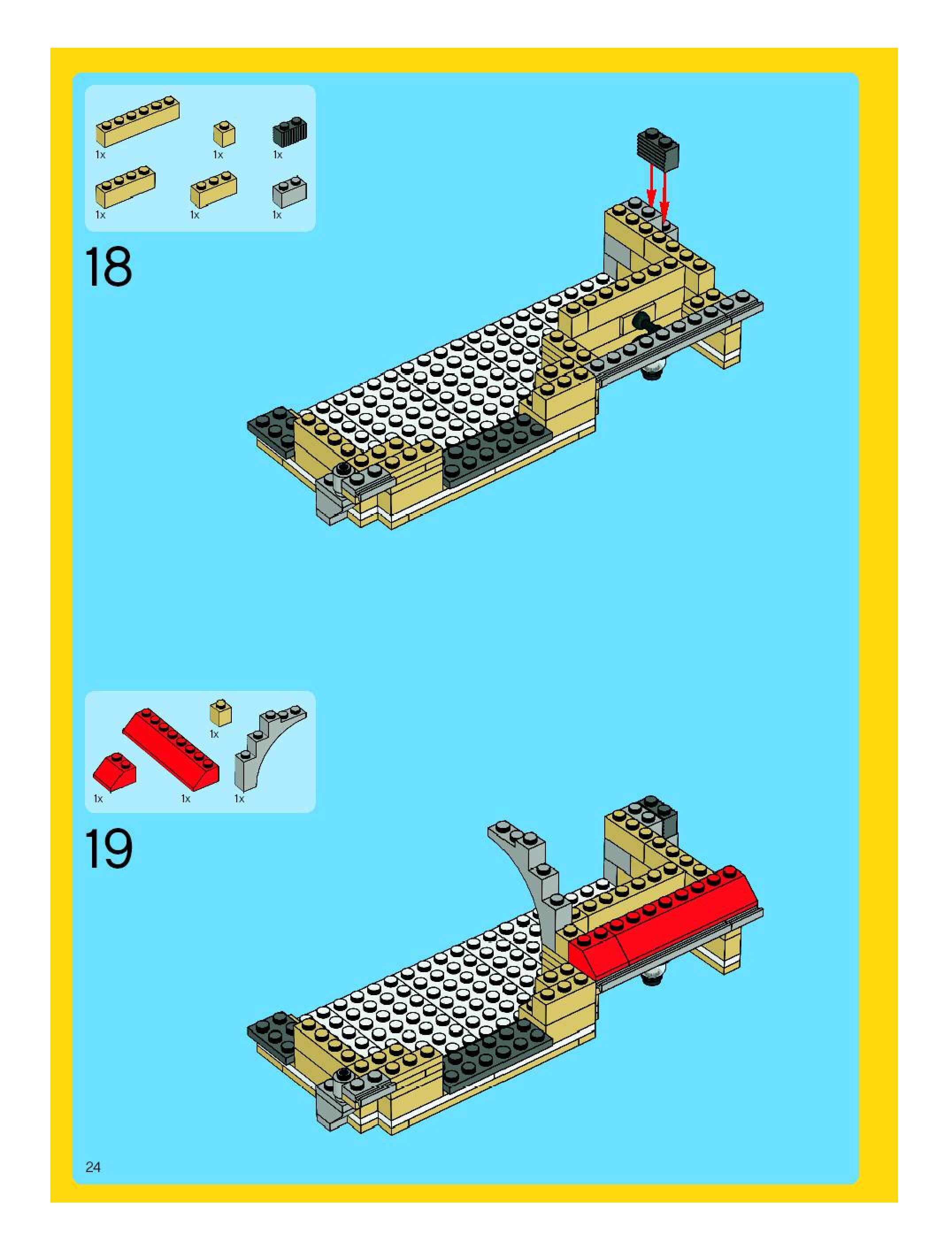 1x 1x 1x
1x 1x 1x

18

1x
1x 1x 1x

19

24