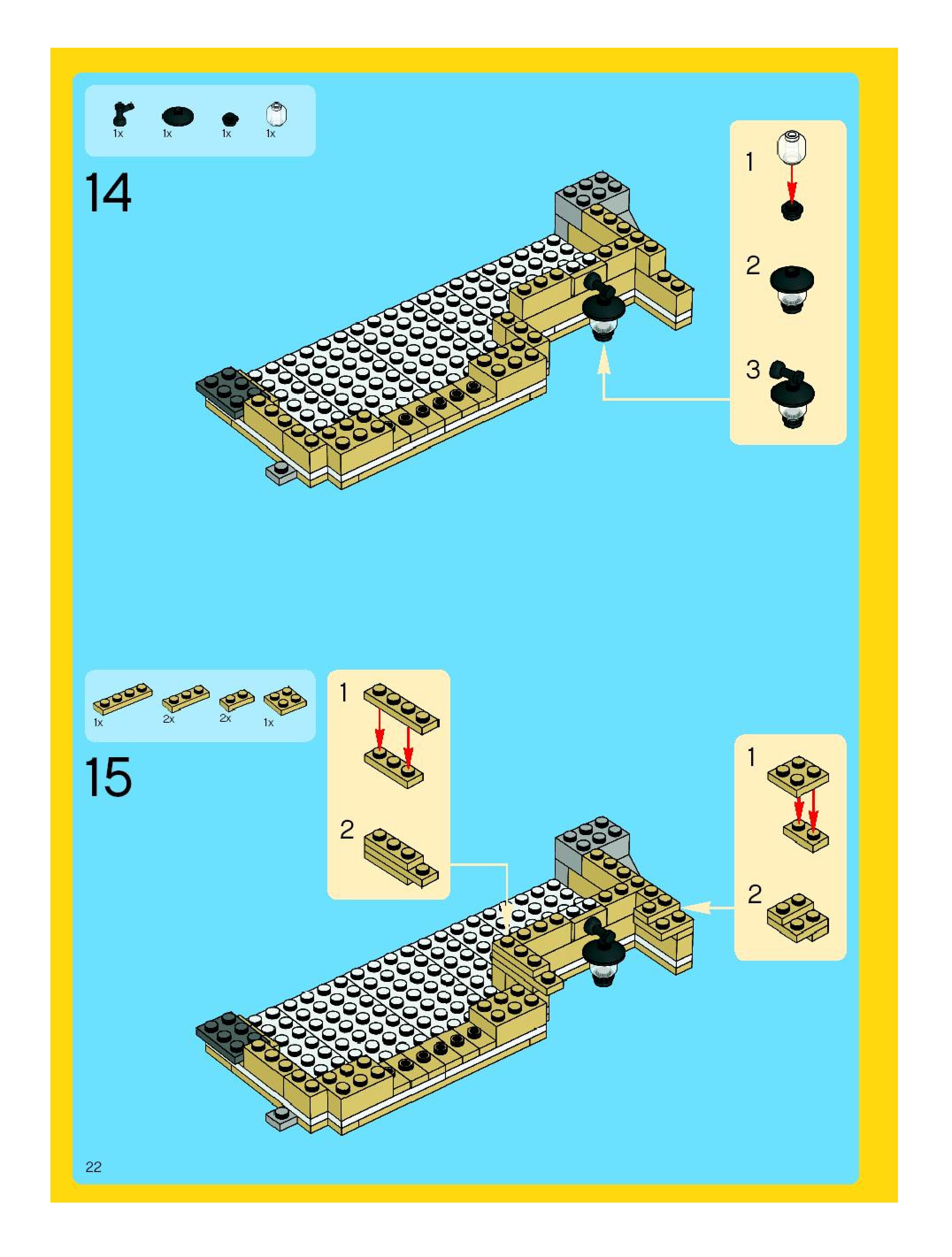 1x 1x 1x 1x

14

1

2

3

1x 2x 2x 1x

15

1

2

1

2

22