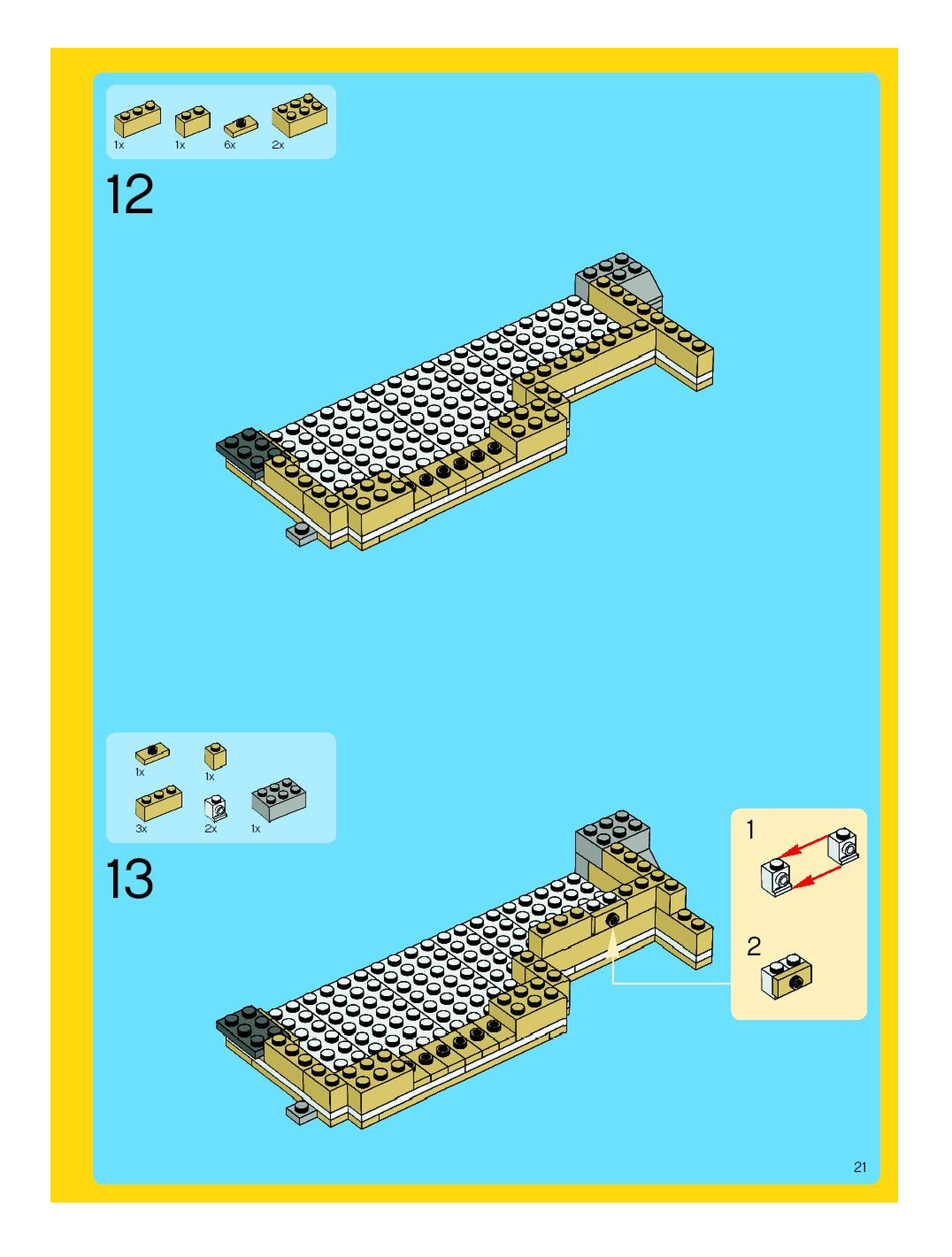 1x 1x 6x 2x

12

1x 1x

3x 2x 1x

13

1

2

21