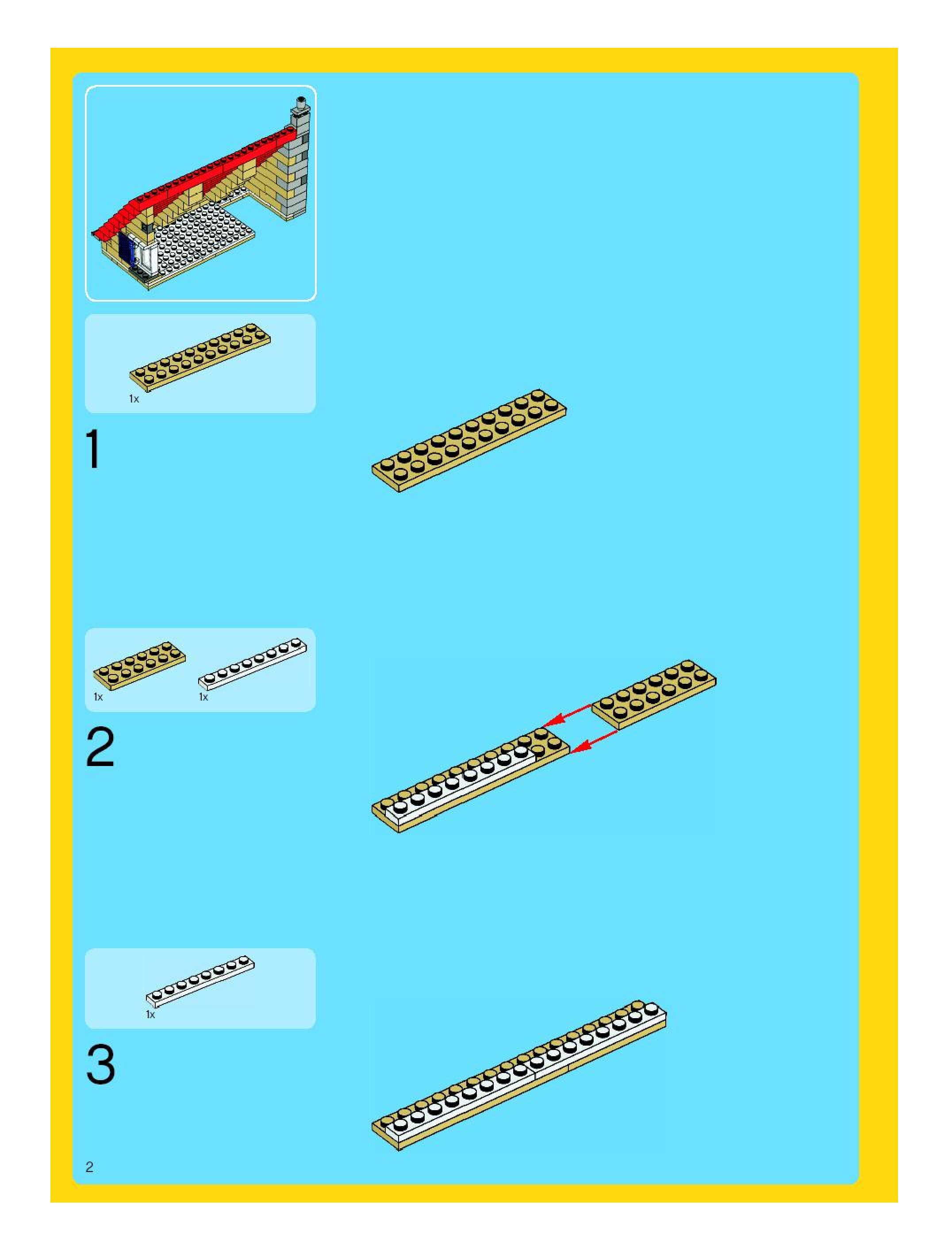 1x

1

1x 1x

2

1x

3

2