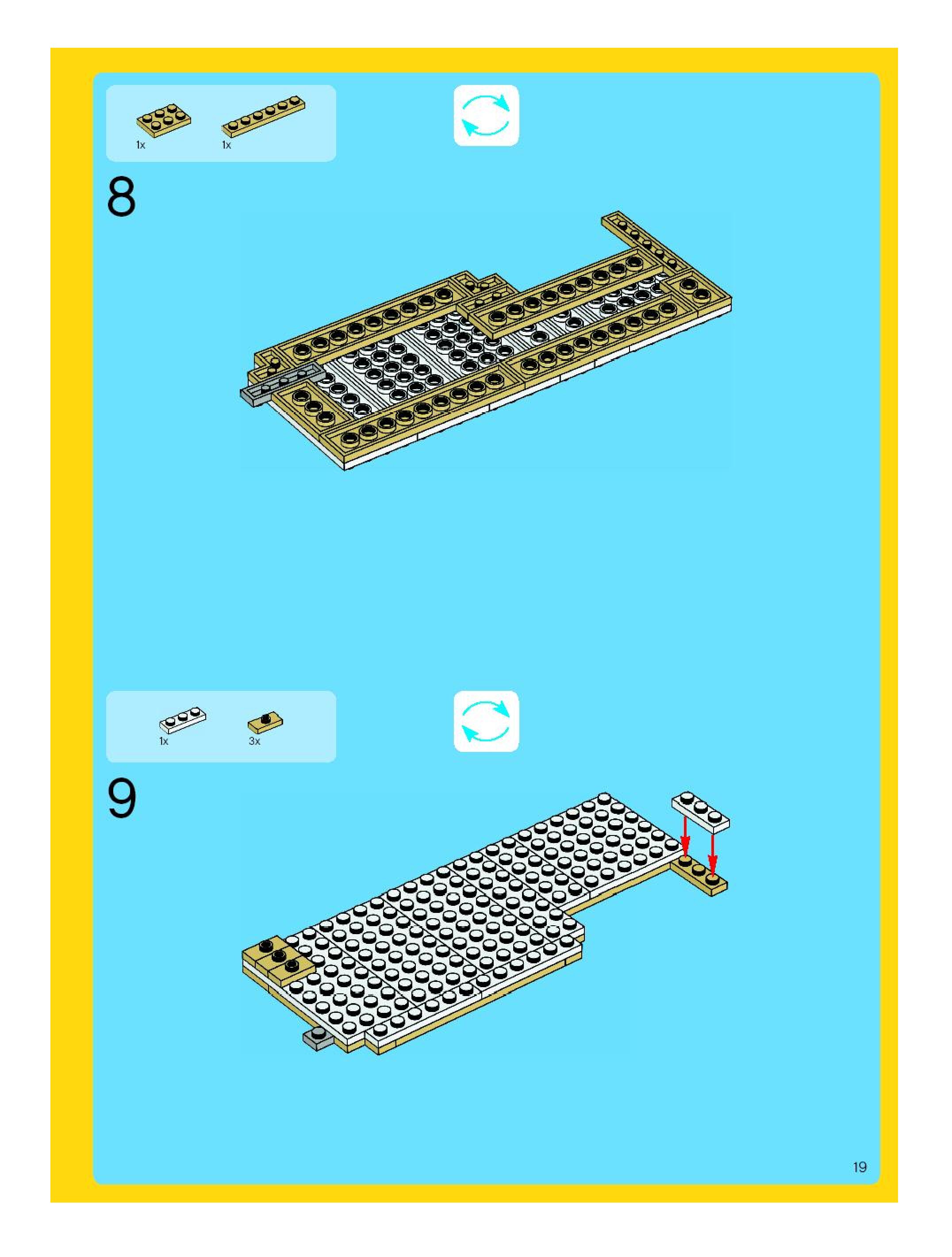 1x
1x

8

1x
3x

9

19