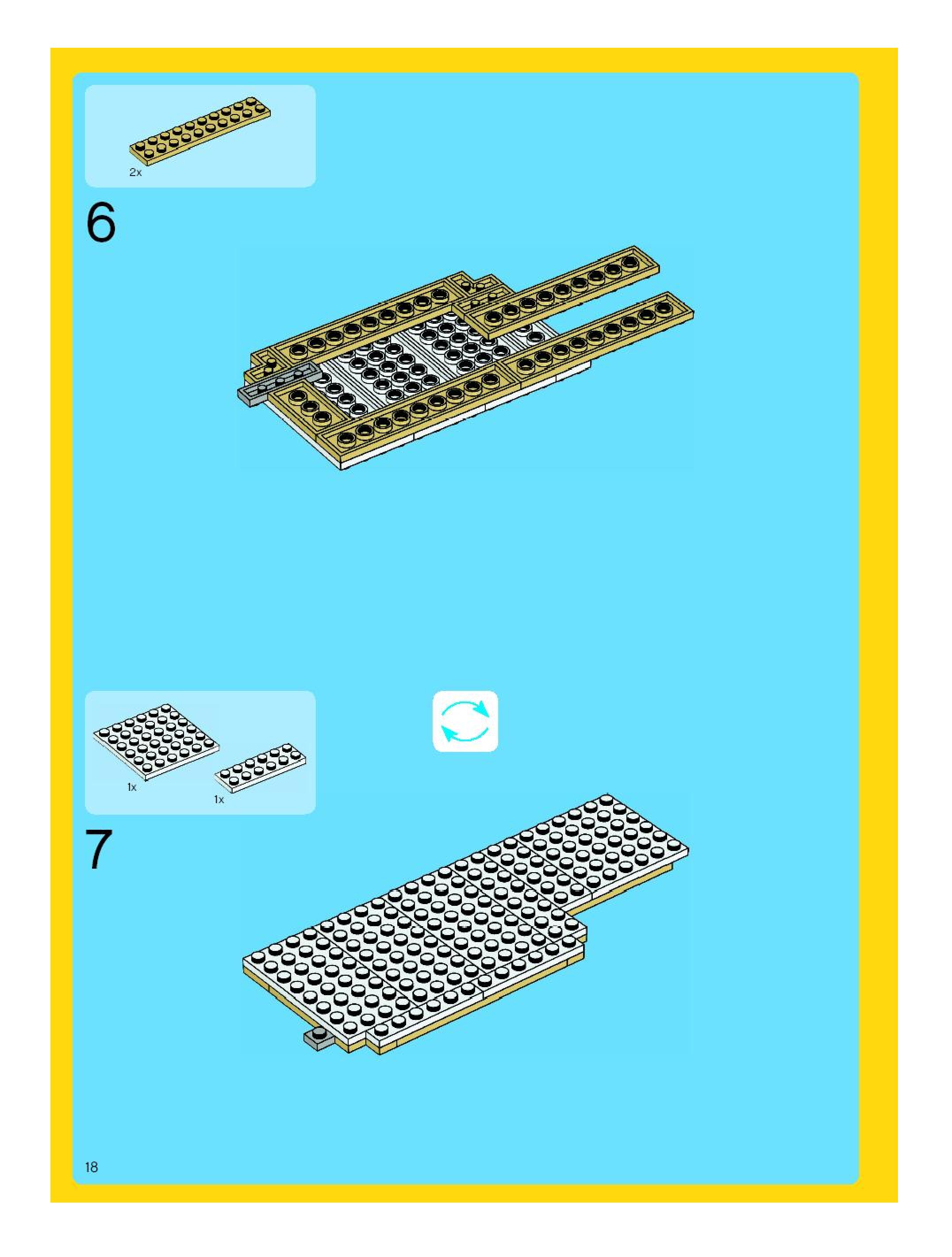 2x

6

1x

1x

7

18