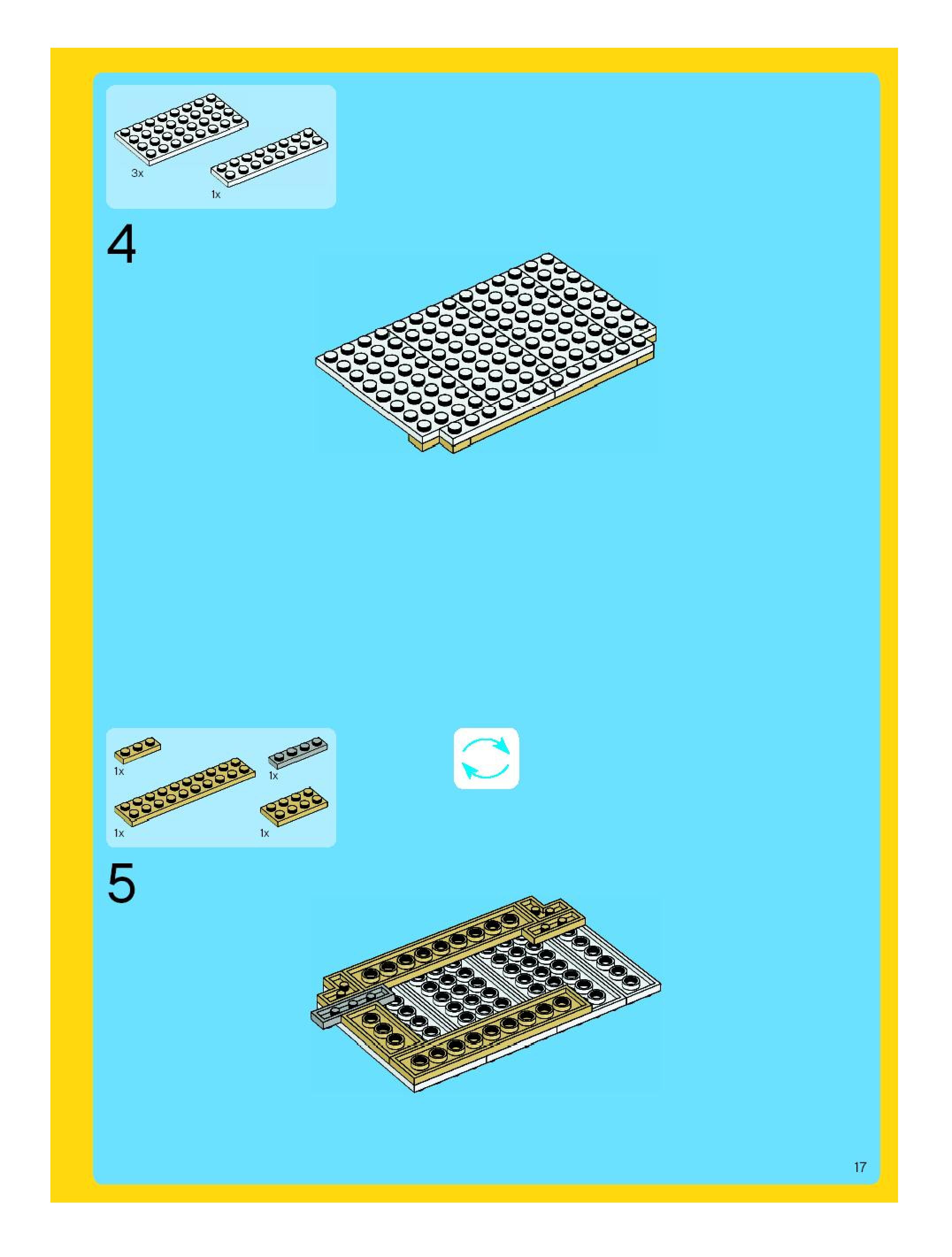 3x

1x

4

1x

1x

1x

1x

5

17